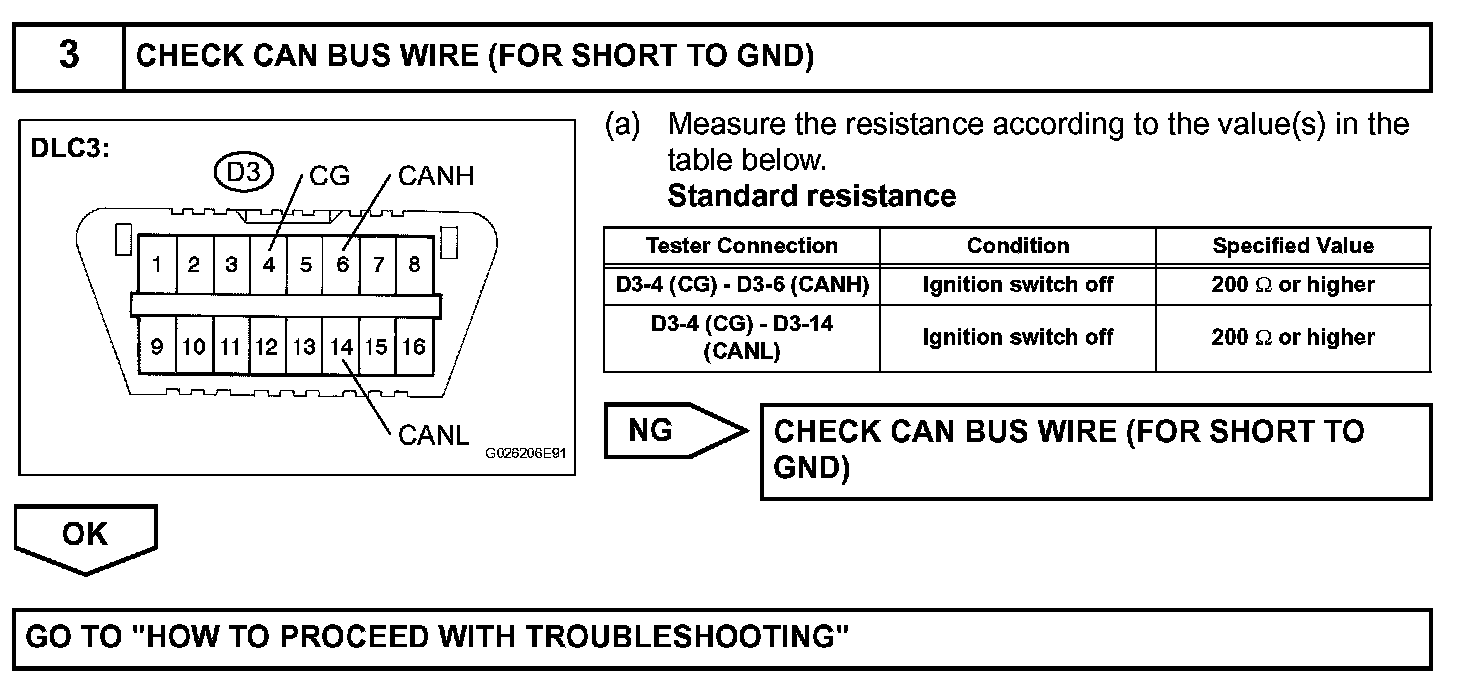 3 CHECK CAN BUS WIRE (FOR SHORT TO GND)

DLC3:

D3 CG CANH

1 2 3 4 5 6 7 8

9 10 11 12 13 14 15 16

CANL

G026206E91

(a) Measure the resistance according to the value(s) in the table below.
Standard resistance

| Tester Connection | Condition | Specified Value |
|---|---|---|
| D3-4 (CG) - D3-6 (CANH) | Ignition switch off | 200 $\Omega$ or higher |
| D3-4 (CG) - D3-14 (CANL) | Ignition switch off | 200 $\Omega$ or higher |

NG

CHECK CAN BUS WIRE (FOR SHORT TO GND)

OK

GO TO "HOW TO PROCEED WITH TROUBLESHOOTING"