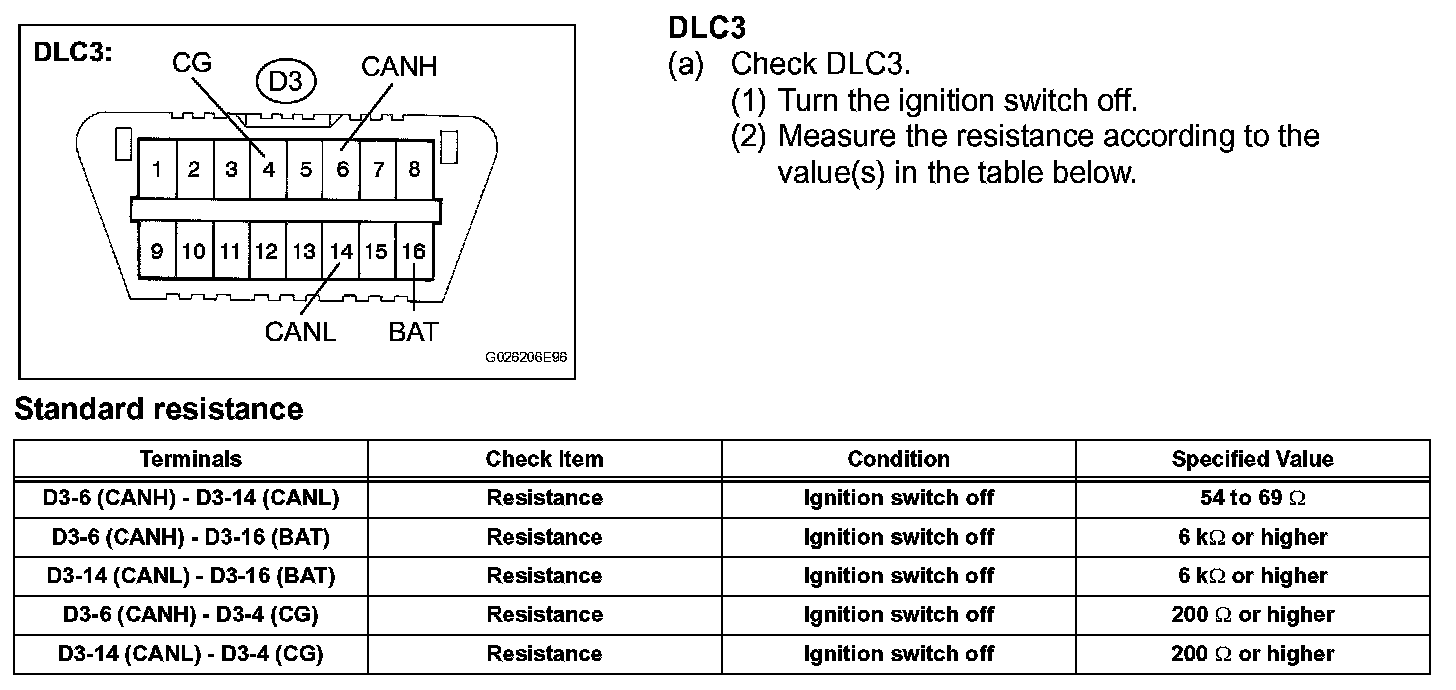 DLC3:
CG
D3
CANH
1 2 3 4 5 6 7 8
9 10 11 12 13 14 15 16
CANL
BAT
G026206E96

DLC3
(a) Check DLC3.
(1) Turn the ignition switch off.
(2) Measure the resistance according to the value(s) in the table below.

Standard resistance

| Terminals | Check Item | Condition | Specified Value |
|---|---|---|---|
| D3-6 (CANH) - D3-14 (CANL) | Resistance | Ignition switch off | 54 to 69 $\Omega$ |
| D3-6 (CANH) - D3-16 (BAT) | Resistance | Ignition switch off | 6 k$\Omega$ or higher |
| D3-14 (CANL) - D3-16 (BAT) | Resistance | Ignition switch off | 6 k$\Omega$ or higher |
| D3-6 (CANH) - D3-4 (CG) | Resistance | Ignition switch off | 200 $\Omega$ or higher |
| D3-14 (CANL) - D3-4 (CG) | Resistance | Ignition switch off | 200 $\Omega$ or higher |