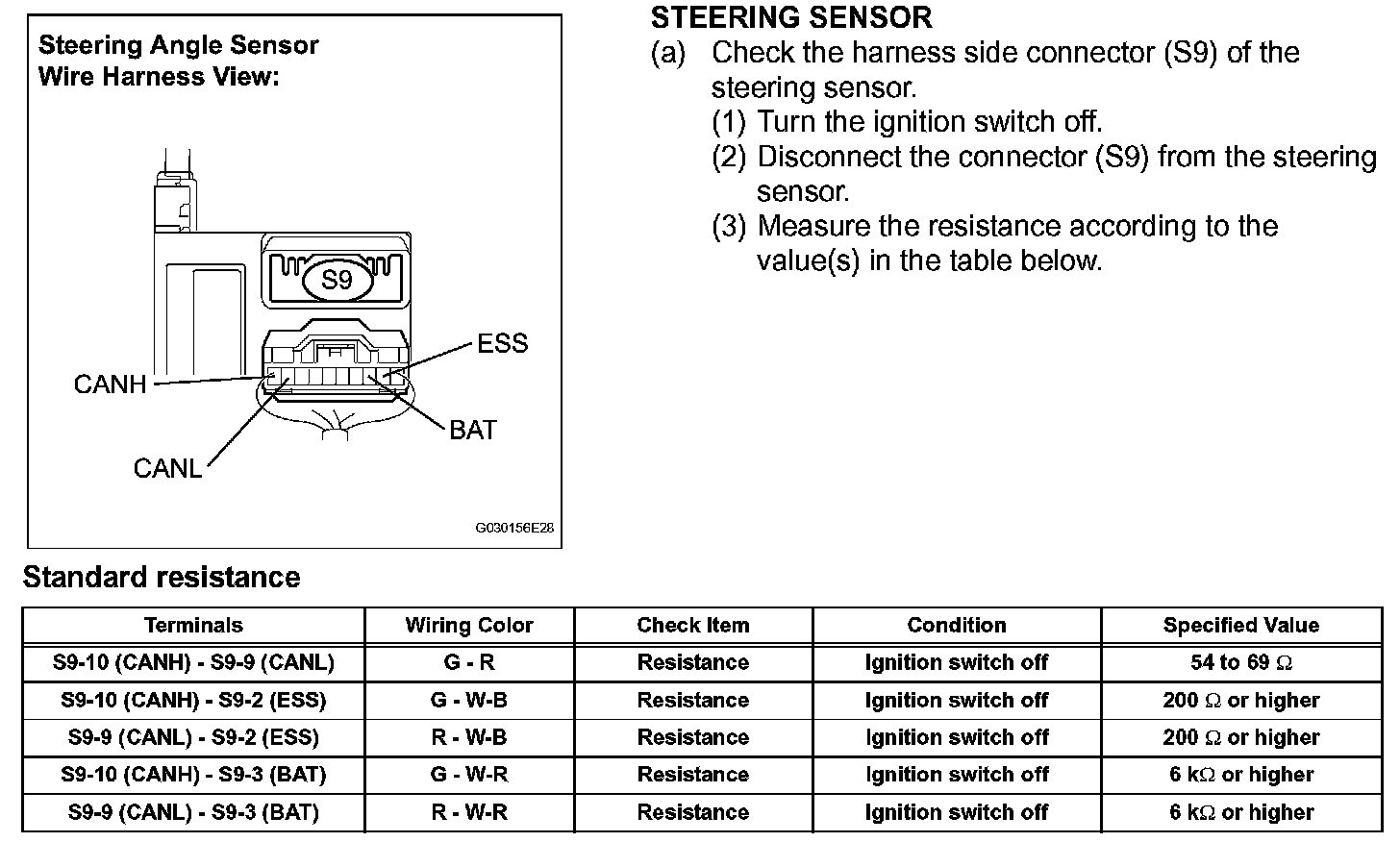 Steering Angle Sensor
Wire Harness View:

S9

ESS

CANH

BAT

CANL

G030156E28

STEERING SENSOR
(a) Check the harness side connector (S9) of the steering sensor.
(1) Turn the ignition switch off.
(2) Disconnect the connector (S9) from the steering sensor.
(3) Measure the resistance according to the value(s) in the table below.

Standard resistance

| Terminals | Wiring Color | Check Item | Condition | Specified Value |
|---|---|---|---|---|
| S9-10 (CANH) - S9-9 (CANL) | G - R | Resistance | Ignition switch off | 54 to 69 $\Omega$ |
| S9-10 (CANH) - S9-2 (ESS) | G - W-B | Resistance | Ignition switch off | 200 $\Omega$ or higher |
| S9-9 (CANL) - S9-2 (ESS) | R - W-B | Resistance | Ignition switch off | 200 $\Omega$ or higher |
| S9-10 (CANH) - S9-3 (BAT) | G - W-R | Resistance | Ignition switch off | 6 k$\Omega$ or higher |
| S9-9 (CANL) - S9-3 (BAT) | R - W-R | Resistance | Ignition switch off | 6 k$\Omega$ or higher |