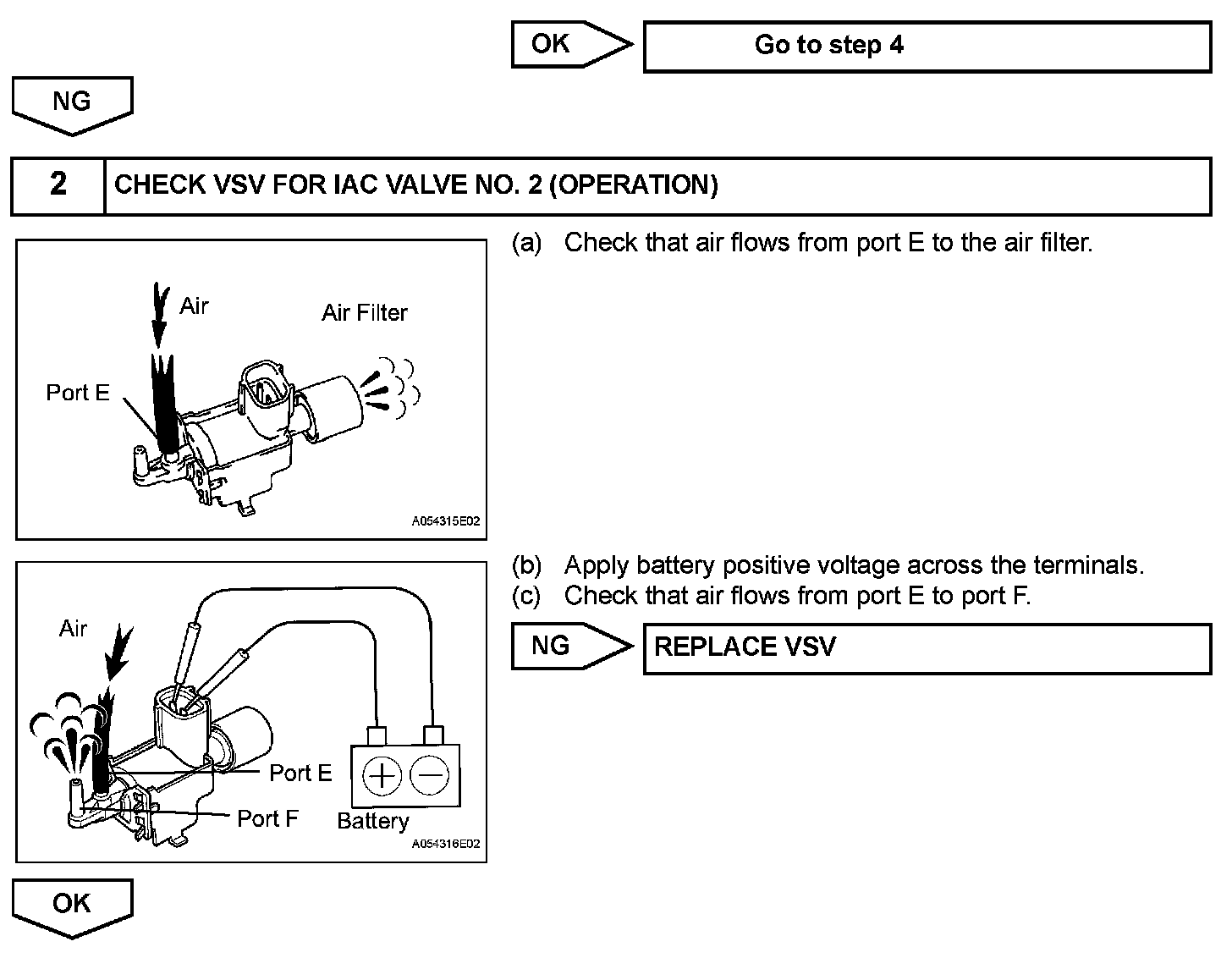 OK

Go to step 4

NG

2 CHECK VSV FOR IAC VALVE NO. 2 (OPERATION)

Air
Air Filter
Port E
A054315E02

(a) Check that air flows from port E to the air filter.

Air
Port E
Port F
Battery
A054316E02

(b) Apply battery positive voltage across the terminals.
(c) Check that air flows from port E to port F.

NG

REPLACE VSV

OK