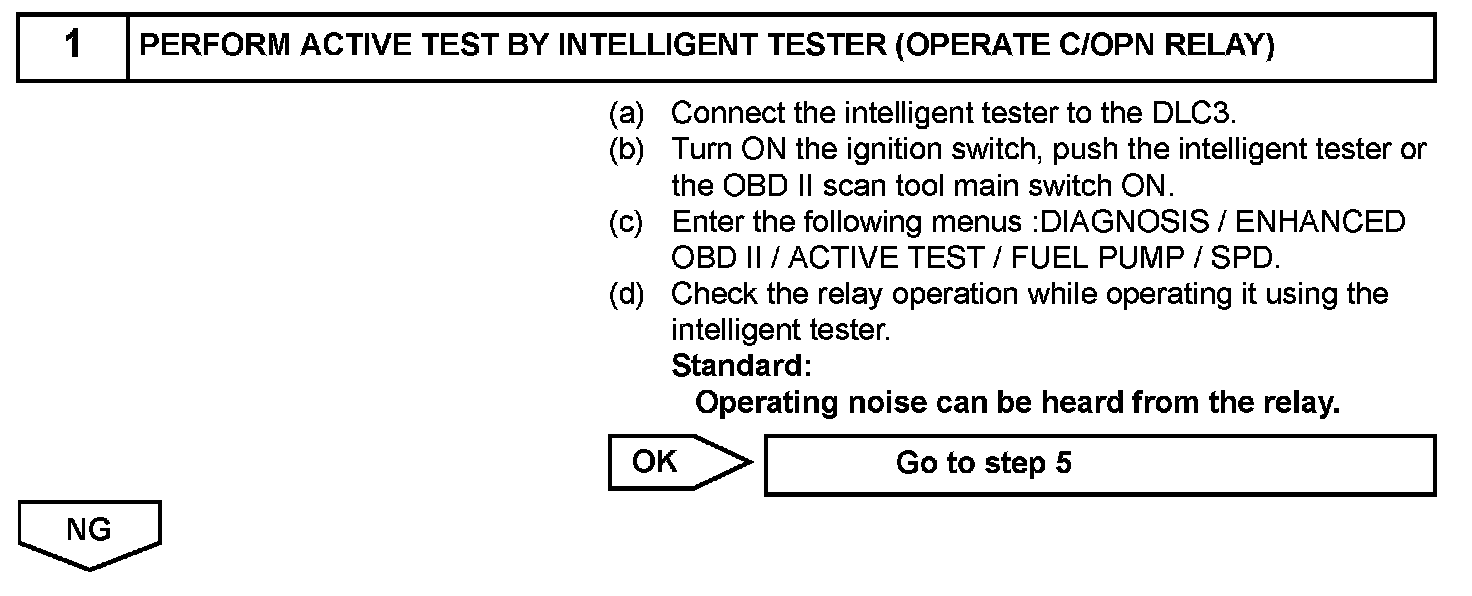 1 PERFORM ACTIVE TEST BY INTELLIGENT TESTER (OPERATE C/OPN RELAY)

(a) Connect the intelligent tester to the DLC3.
(b) Turn ON the ignition switch, push the intelligent tester or the OBD II scan tool main switch ON.
(c) Enter the following menus :DIAGNOSIS / ENHANCED OBD II / ACTIVE TEST / FUEL PUMP / SPD.
(d) Check the relay operation while operating it using the intelligent tester.
Standard:
Operating noise can be heard from the relay.

OK

Go to step 5

NG