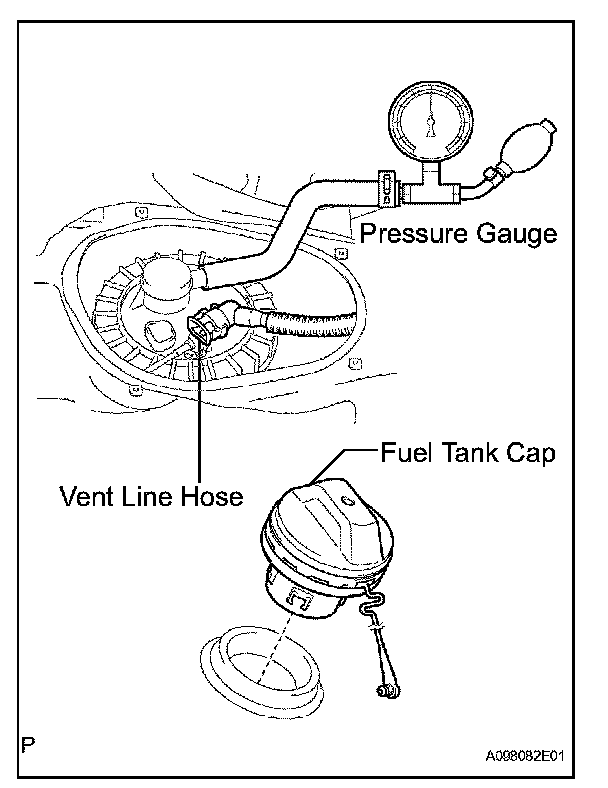 Pressure Gauge

Fuel Tank Cap

Vent Line Hose

P

A098082E01