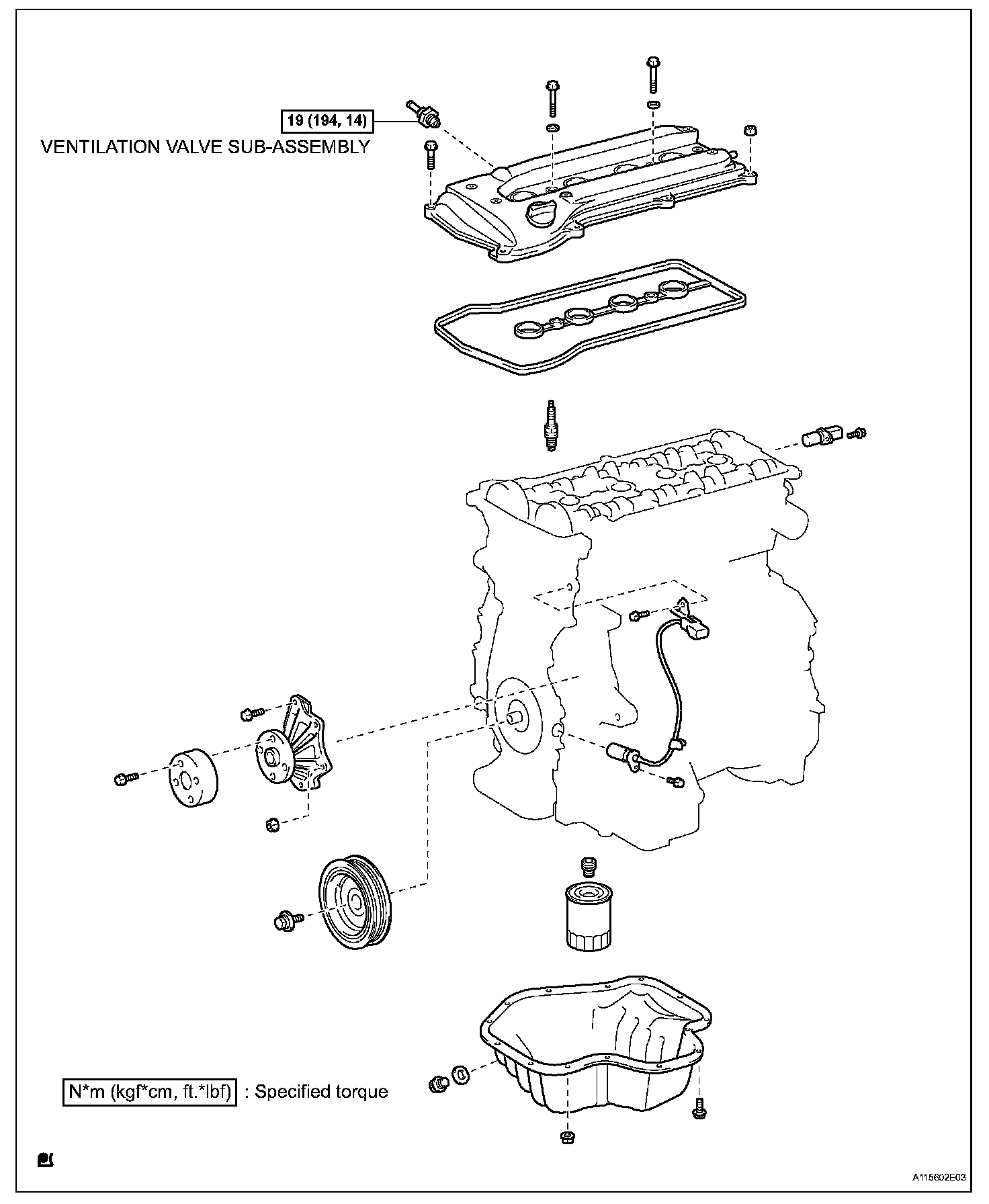 19 (194, 14)

VENTILATION VALVE SUB-ASSEMBLY

N*m (kgf*cm, ft.*lbf) : Specified torque

A115602E03