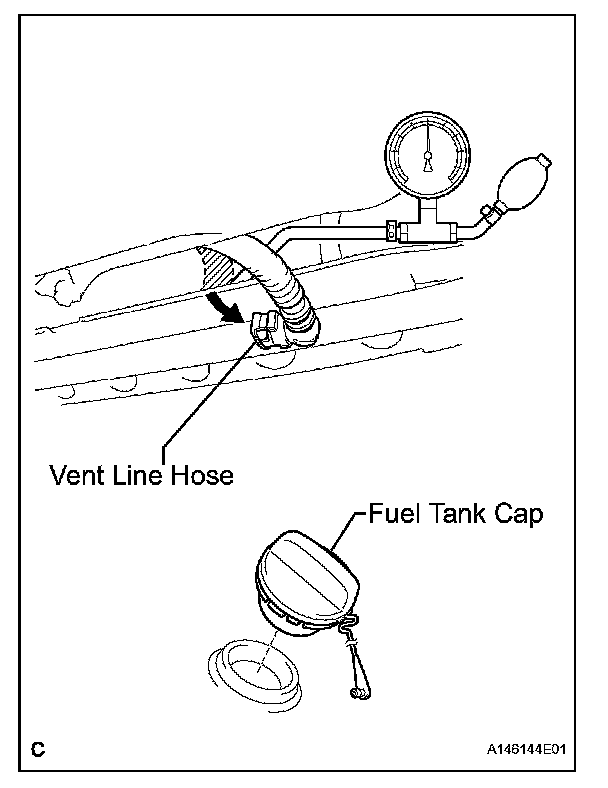 Vent Line Hose

Fuel Tank Cap

C

A146144E01