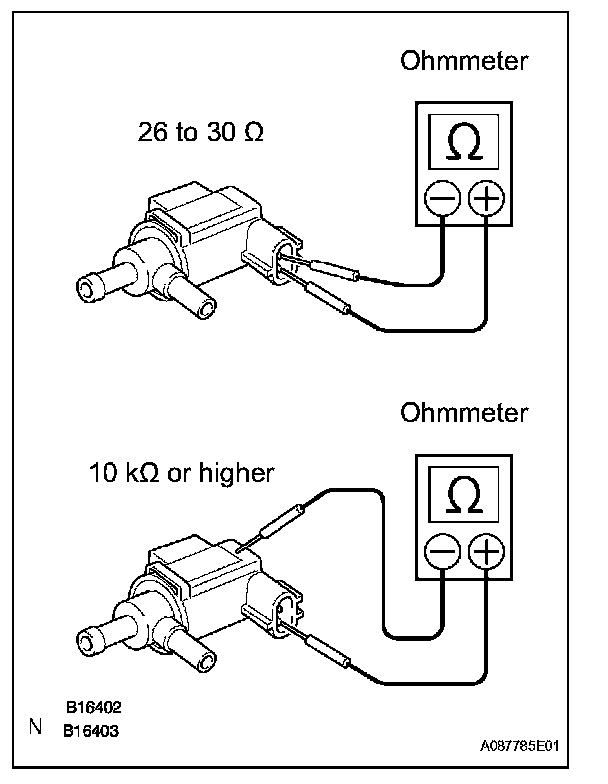 Ohmmeter

26 to 30 Ω

Ω

−  +

Ohmmeter

10 kΩ or higher

Ω

−  +

B16402

N B16403

A087785E01