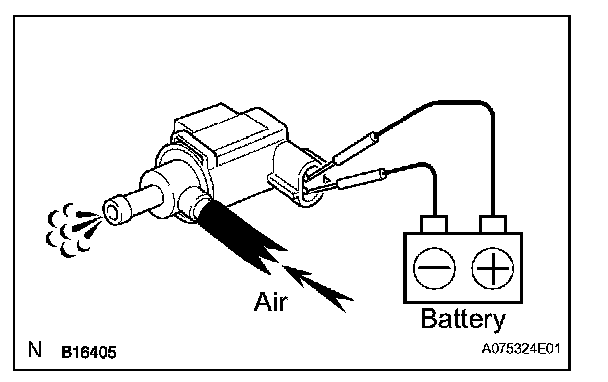 Air

Battery

N B16405

A075324E01