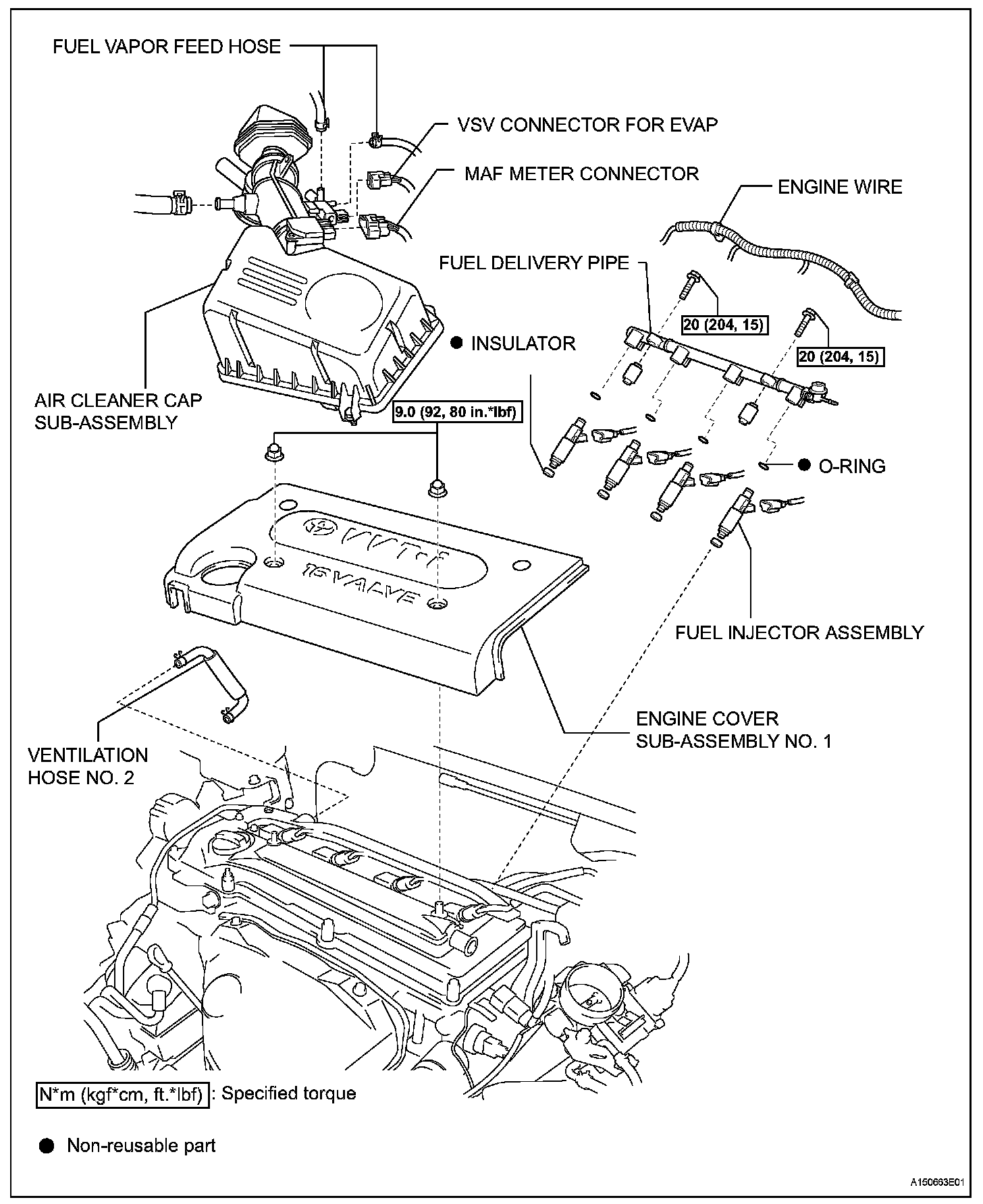 FUEL VAPOR FEED HOSE

VSV CONNECTOR FOR EVAP

MAF METER CONNECTOR

ENGINE WIRE

FUEL DELIVERY PIPE

20 (204, 15)

20 (204, 15)

● INSULATOR

AIR CLEANER CAP SUB-ASSEMBLY

9.0 (92, 80 in.*lbf)

● O-RING

VVT-i

16 VALVE

FUEL INJECTOR ASSEMBLY

ENGINE COVER SUB-ASSEMBLY NO. 1

VENTILATION HOSE NO. 2

N*m (kgf*cm, ft.*lbf) : Specified torque

● Non-reusable part

A150663E01