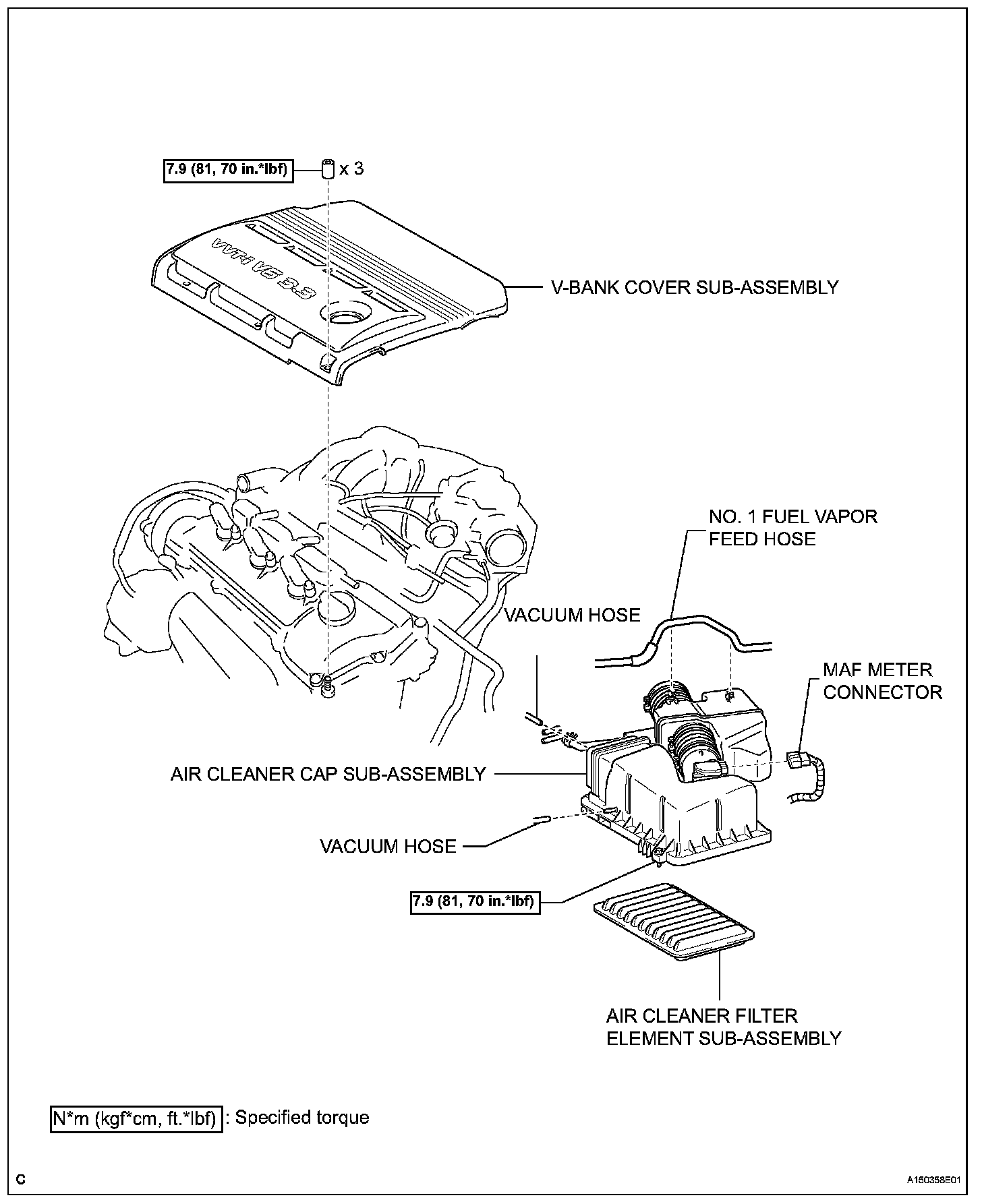 7.9 (81, 70 in.*lbf)

x 3

VVT-i V6 3.3

V-BANK COVER SUB-ASSEMBLY

NO. 1 FUEL VAPOR FEED HOSE

VACUUM HOSE

MAF METER CONNECTOR

AIR CLEANER CAP SUB-ASSEMBLY

VACUUM HOSE

7.9 (81, 70 in.*lbf)

AIR CLEANER FILTER ELEMENT SUB-ASSEMBLY

N*m (kgf*cm, ft.*lbf) : Specified torque

C

A150358E01