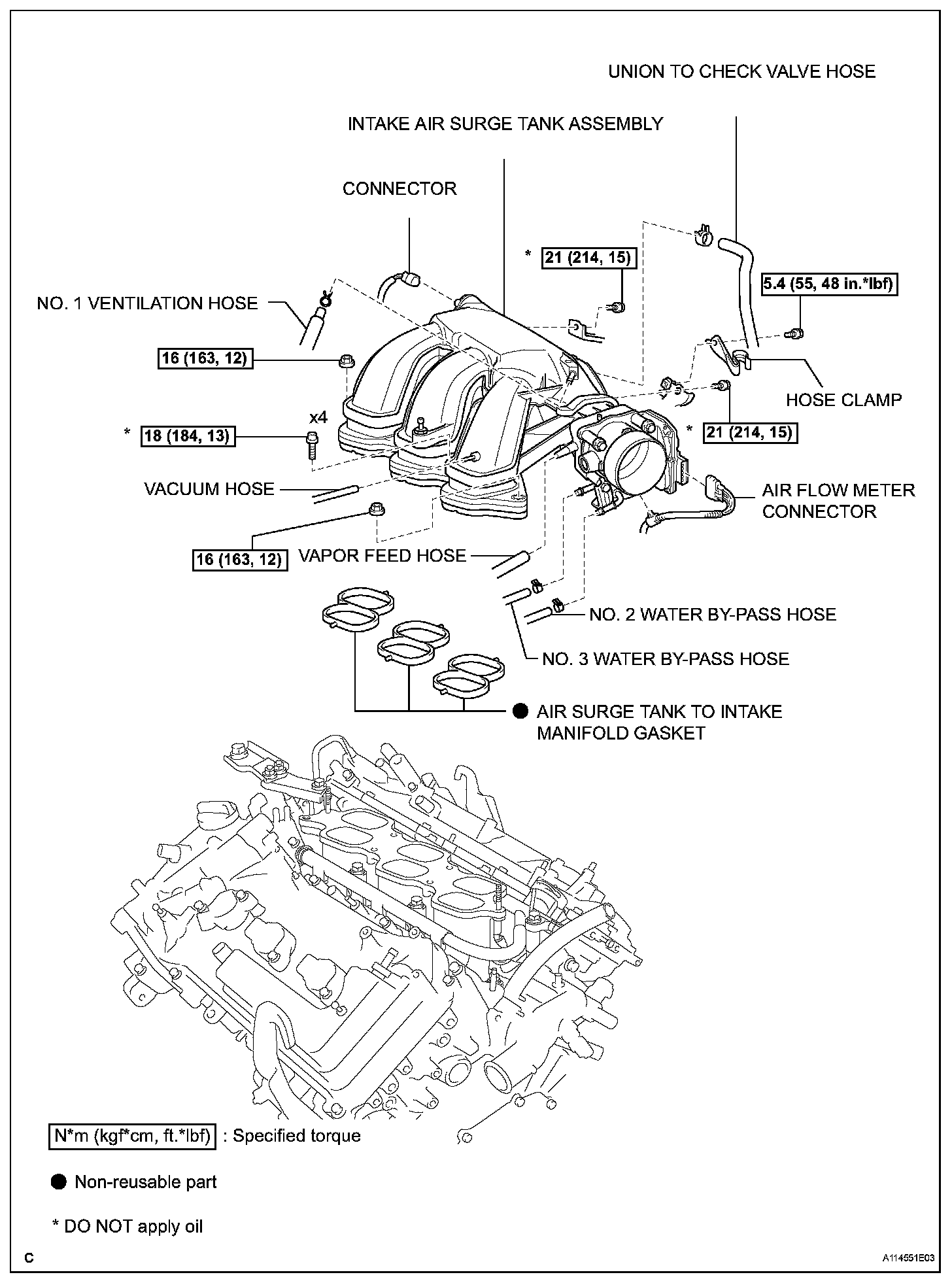 UNION TO CHECK VALVE HOSE

INTAKE AIR SURGE TANK ASSEMBLY

CONNECTOR

* 21 (214, 15)

5.4 (55, 48 in.*lbf)

NO. 1 VENTILATION HOSE

16 (163, 12)

HOSE CLAMP

x4

* 18 (184, 13)

* 21 (214, 15)

VACUUM HOSE

AIR FLOW METER CONNECTOR

16 (163, 12)

VAPOR FEED HOSE

NO. 2 WATER BY-PASS HOSE

NO. 3 WATER BY-PASS HOSE

● AIR SURGE TANK TO INTAKE MANIFOLD GASKET

N*m (kgf*cm, ft.*lbf) : Specified torque

● Non-reusable part

* DO NOT apply oil

C

A114551E03