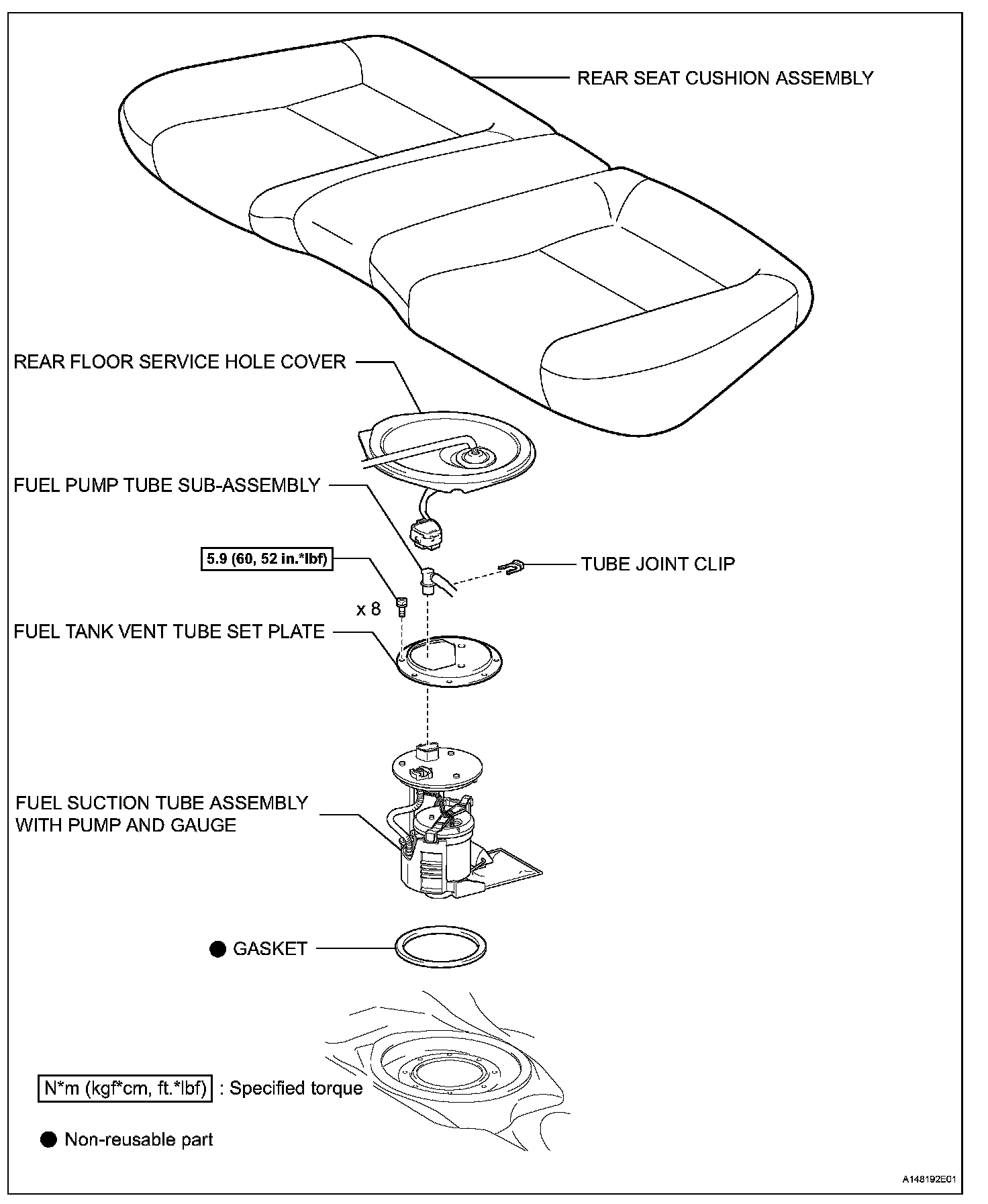 REAR SEAT CUSHION ASSEMBLY

REAR FLOOR SERVICE HOLE COVER

FUEL PUMP TUBE SUB-ASSEMBLY

5.9 (60, 52 in.*lbf)

TUBE JOINT CLIP

x 8

FUEL TANK VENT TUBE SET PLATE

FUEL SUCTION TUBE ASSEMBLY WITH PUMP AND GAUGE

● GASKET

N*m (kgf*cm, ft.*lbf) : Specified torque

● Non-reusable part

A148192E01