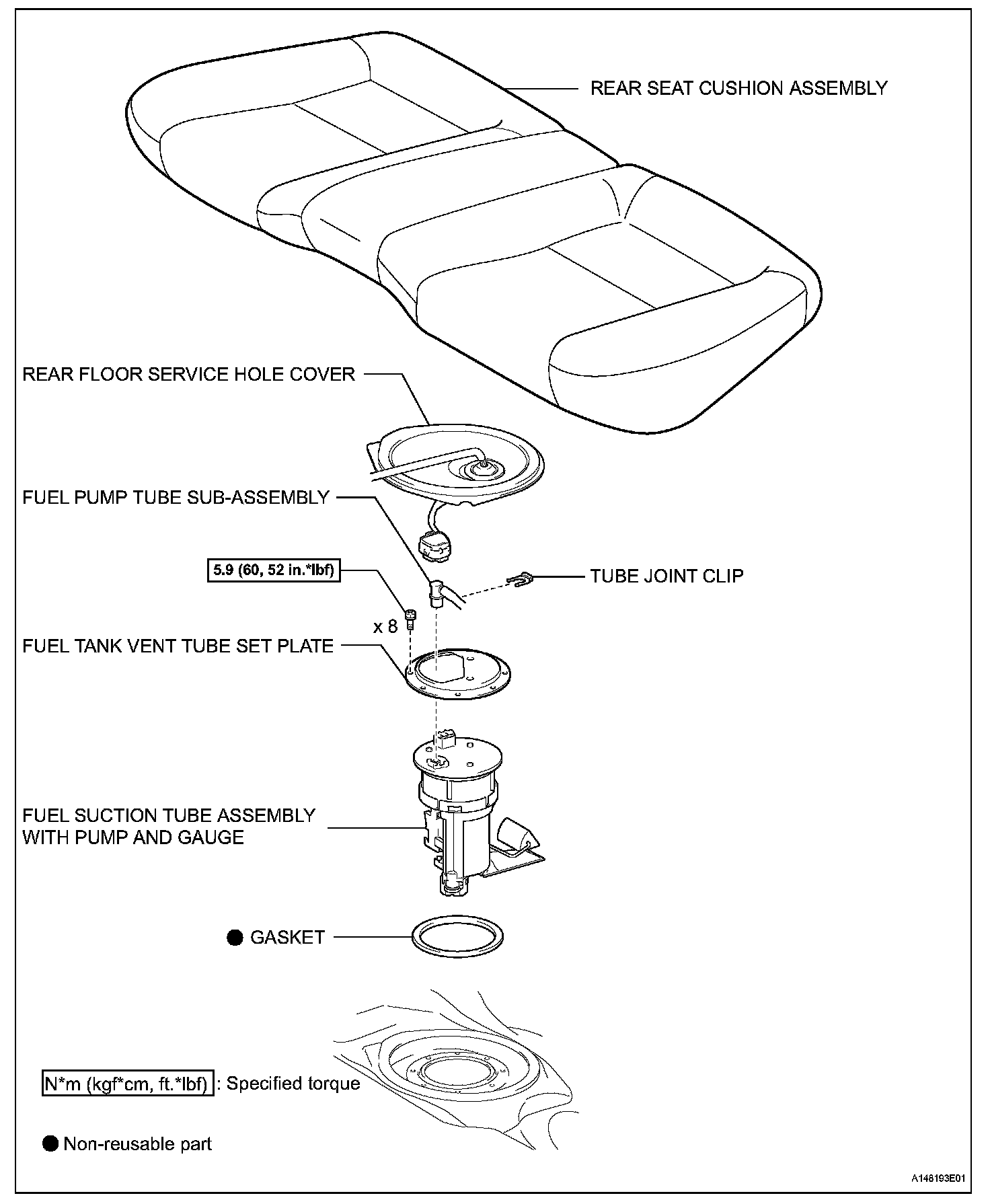 REAR SEAT CUSHION ASSEMBLY

REAR FLOOR SERVICE HOLE COVER

FUEL PUMP TUBE SUB-ASSEMBLY

5.9 (60, 52 in.*lbf)

TUBE JOINT CLIP

x 8

FUEL TANK VENT TUBE SET PLATE

FUEL SUCTION TUBE ASSEMBLY WITH PUMP AND GAUGE

● GASKET

N*m (kgf*cm, ft.*lbf) : Specified torque

● Non-reusable part

A148193E01