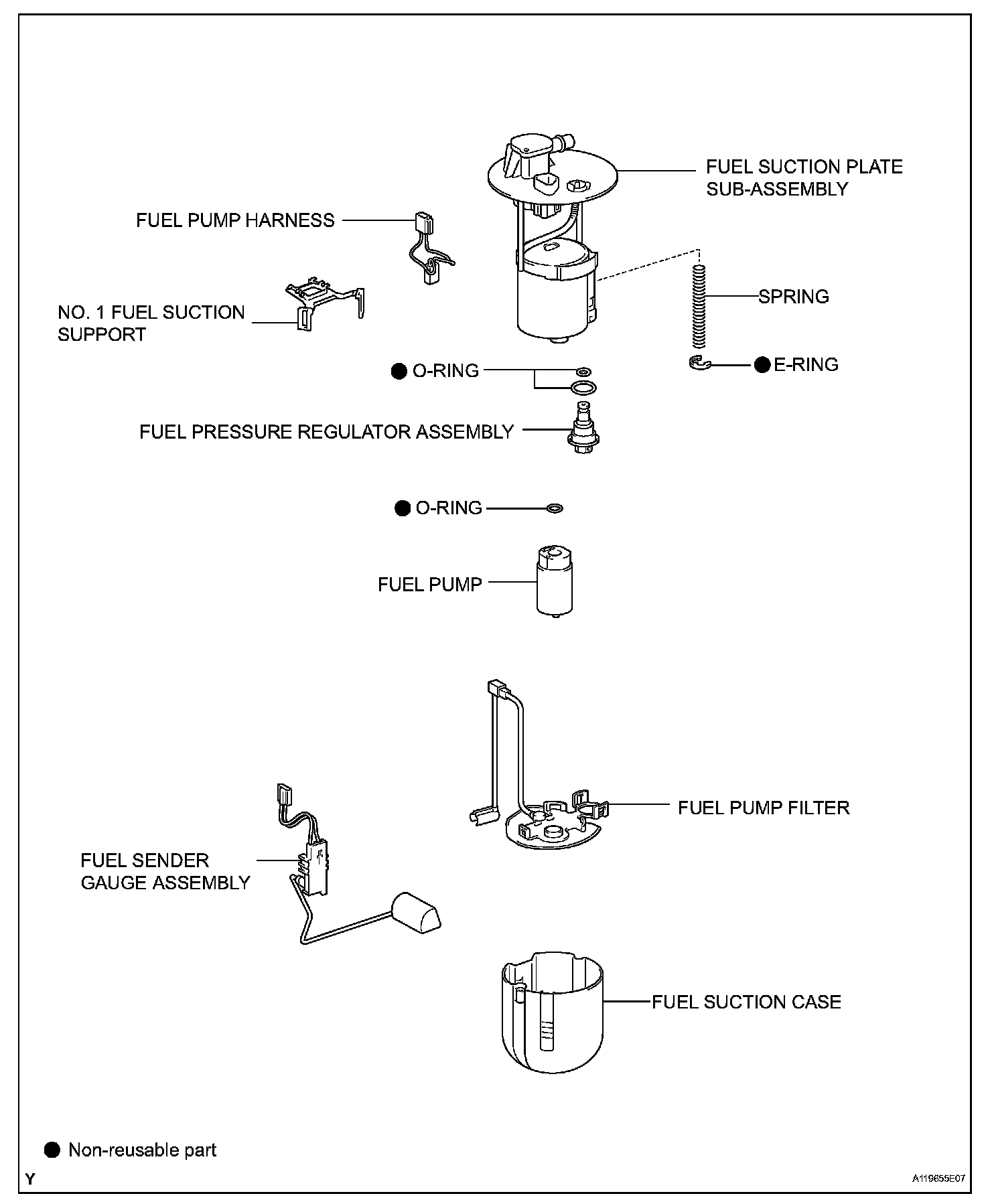 FUEL SUCTION PLATE SUB-ASSEMBLY

FUEL PUMP HARNESS

NO. 1 FUEL SUCTION SUPPORT

SPRING

● O-RING

● E-RING

FUEL PRESSURE REGULATOR ASSEMBLY

● O-RING

FUEL PUMP

FUEL PUMP FILTER

FUEL SENDER GAUGE ASSEMBLY

FUEL SUCTION CASE

● Non-reusable part

Y

A119655E07