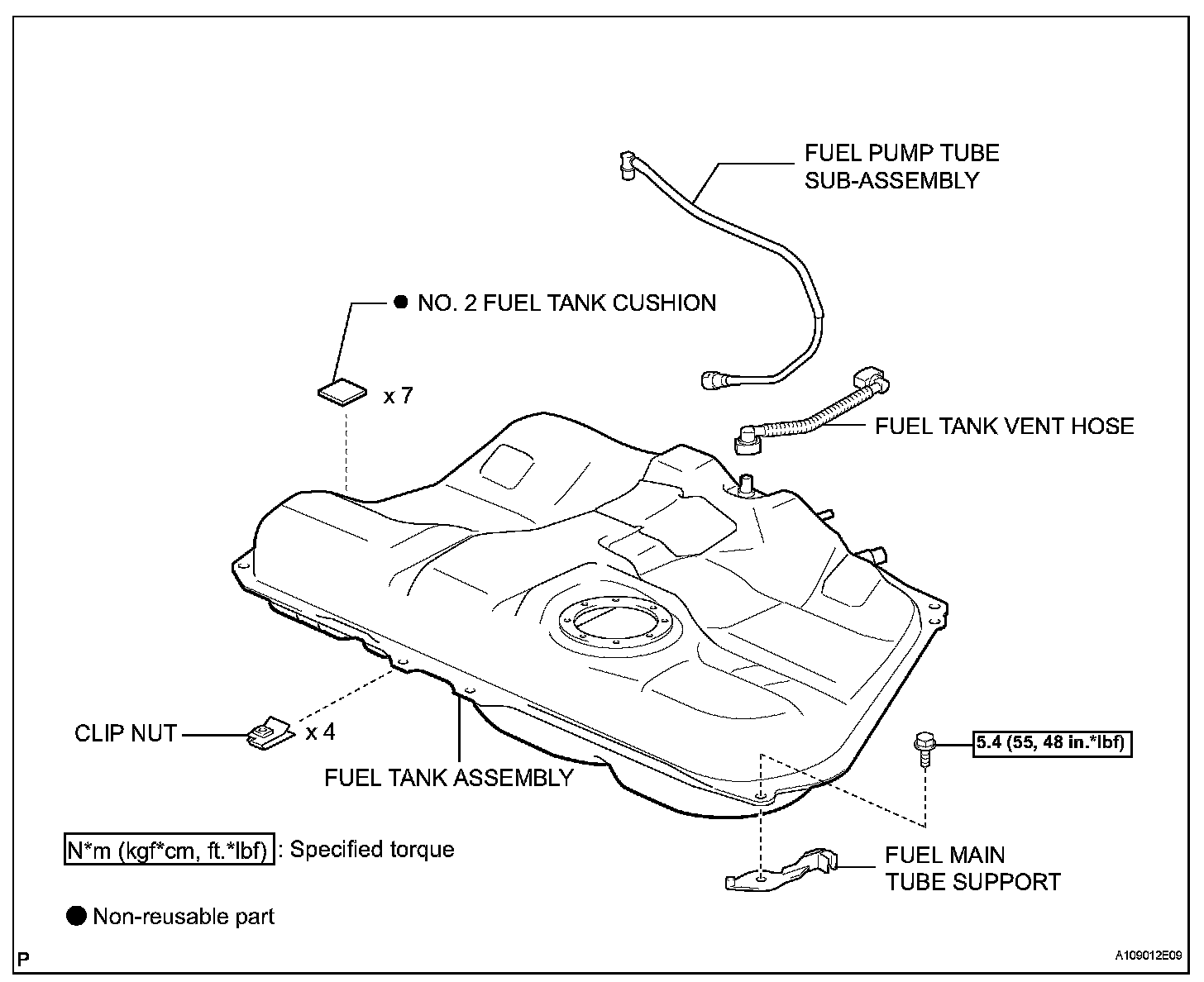 FUEL PUMP TUBE SUB-ASSEMBLY

● NO. 2 FUEL TANK CUSHION

x 7

FUEL TANK VENT HOSE

CLIP NUT

x 4

FUEL TANK ASSEMBLY

5.4 (55, 48 in.*lbf)

N*m (kgf*cm, ft.*lbf) : Specified torque

FUEL MAIN TUBE SUPPORT

● Non-reusable part

P

A109012E09