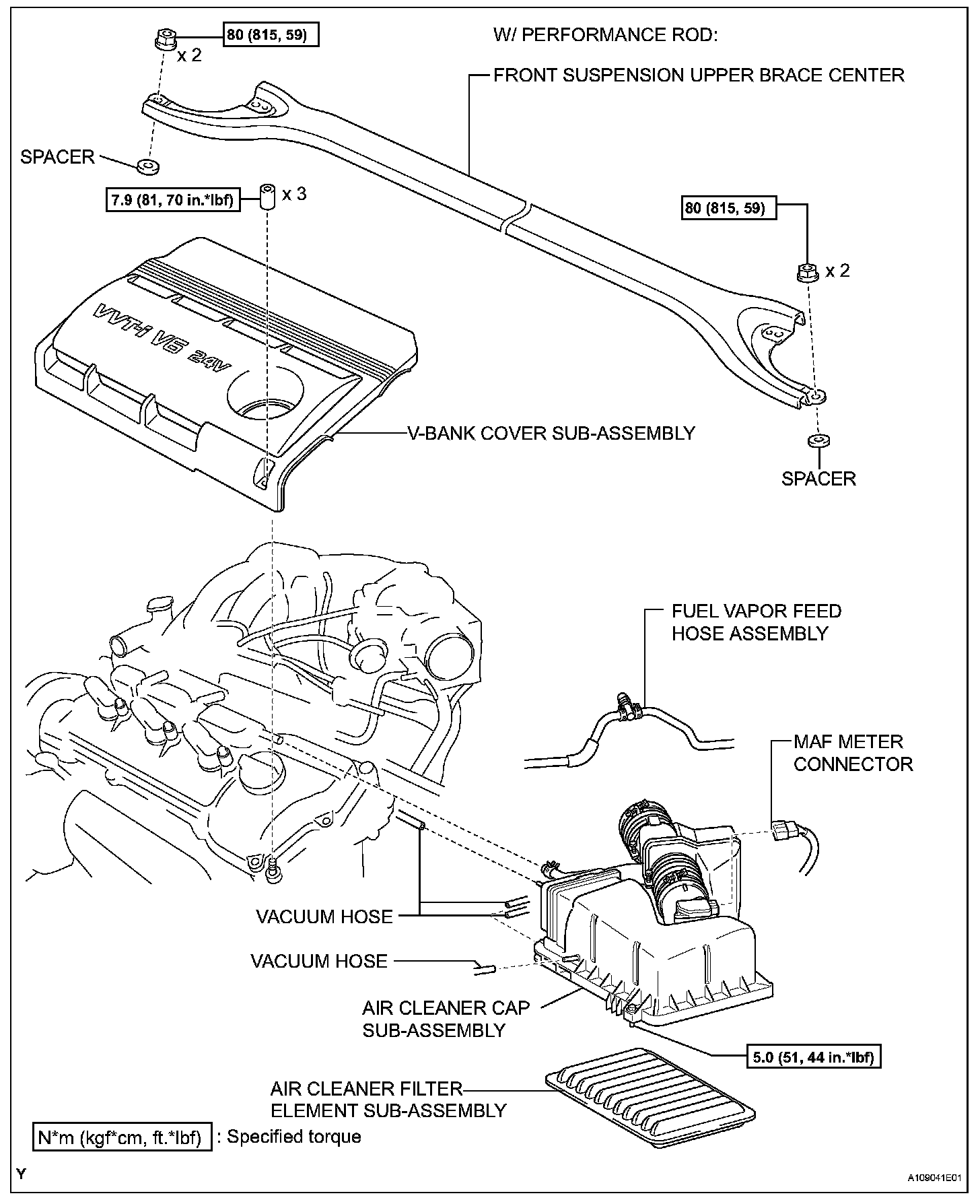 80 (815, 59)
x 2
W/ PERFORMANCE ROD:
FRONT SUSPENSION UPPER BRACE CENTER
SPACER
7.9 (81, 70 in.*lbf)
x 3
80 (815, 59)
x 2
VVT-i V6 24V
V-BANK COVER SUB-ASSEMBLY
SPACER
FUEL VAPOR FEED HOSE ASSEMBLY
MAF METER CONNECTOR
VACUUM HOSE
VACUUM HOSE
AIR CLEANER CAP SUB-ASSEMBLY
5.0 (51, 44 in.*lbf)
AIR CLEANER FILTER ELEMENT SUB-ASSEMBLY
N*m (kgf*cm, ft.*lbf) : Specified torque
Y
A109041E01