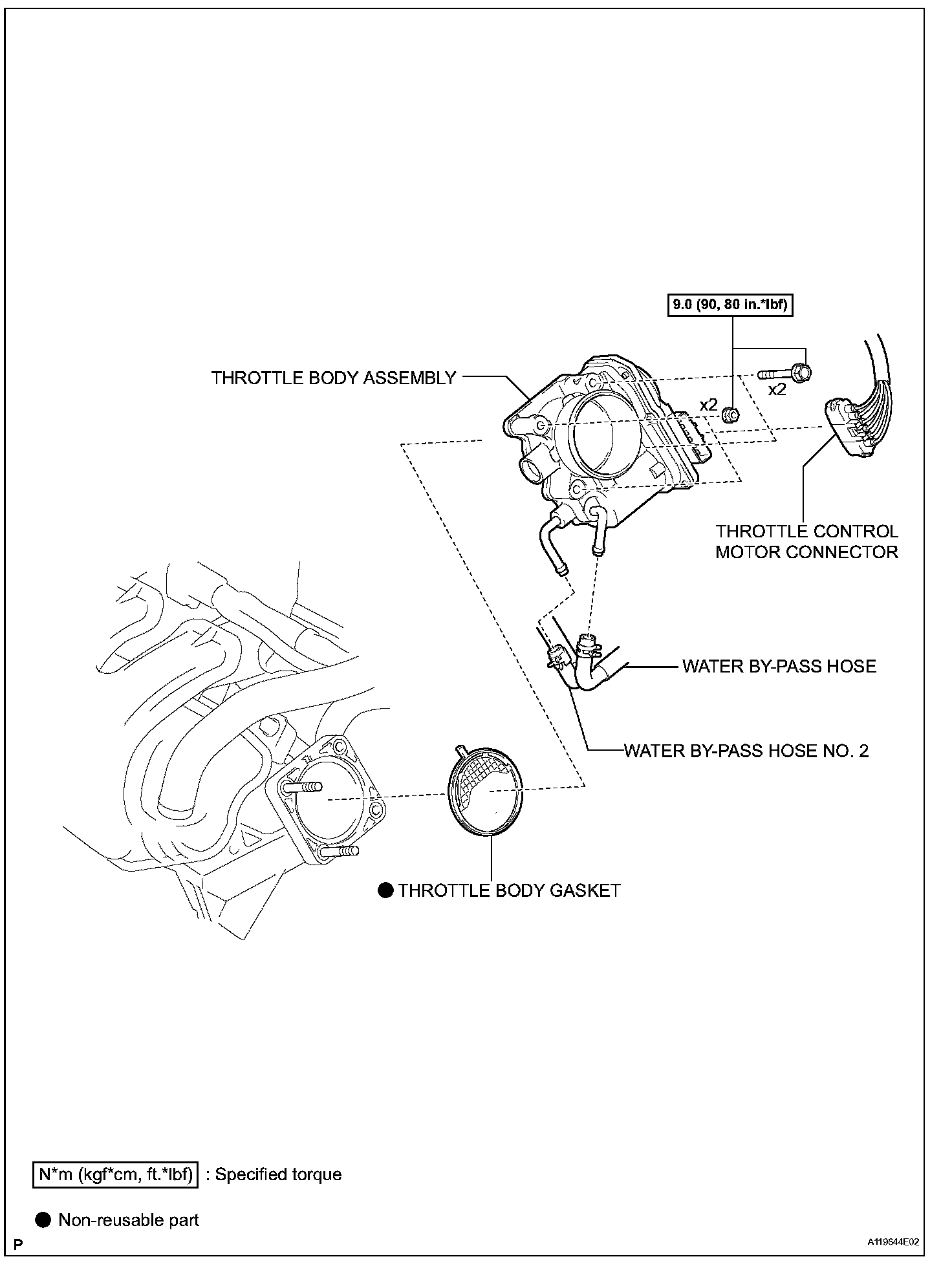 9.0 (90, 80 in.*lbf)

THROTTLE BODY ASSEMBLY

x2

x2

THROTTLE CONTROL MOTOR CONNECTOR

WATER BY-PASS HOSE

WATER BY-PASS HOSE NO. 2

● THROTTLE BODY GASKET

N*m (kgf*cm, ft.*lbf) : Specified torque

● Non-reusable part

P

A119644E02