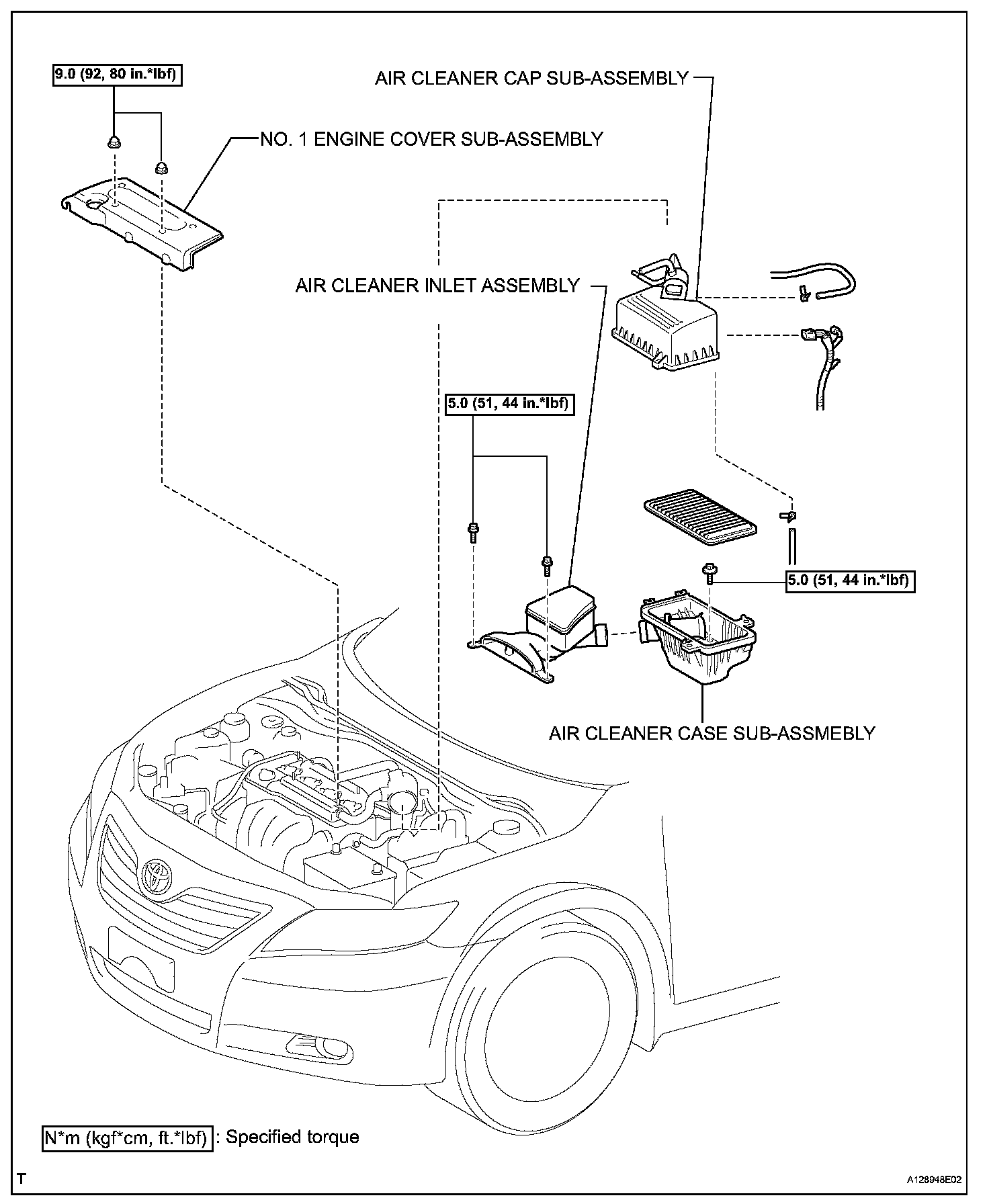 9.0 (92, 80 in.*lbf)

AIR CLEANER CAP SUB-ASSEMBLY

NO. 1 ENGINE COVER SUB-ASSEMBLY

AIR CLEANER INLET ASSEMBLY

5.0 (51, 44 in.*lbf)

5.0 (51, 44 in.*lbf)

AIR CLEANER CASE SUB-ASSMEBLY

N*m (kgf*cm, ft.*lbf) : Specified torque

T

A128948E02