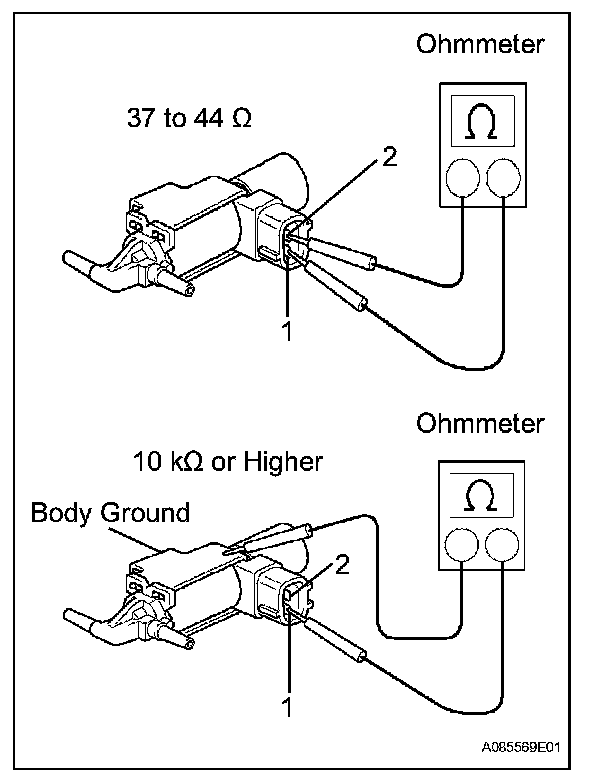 Ohmmeter

37 to 44 Ω

Ω

2

1

Ohmmeter

10 kΩ or Higher

Body Ground

Ω

2

1

A085569E01