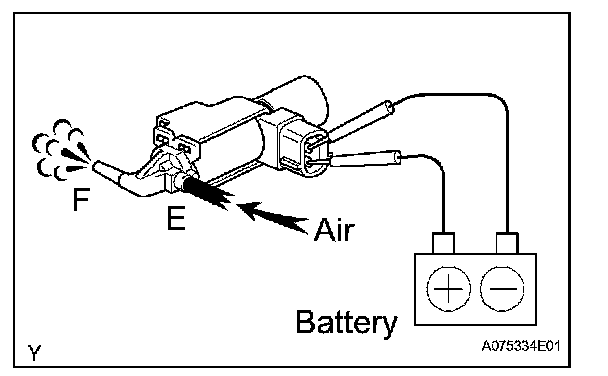 F
E
Air
Battery
Y
A075334E01