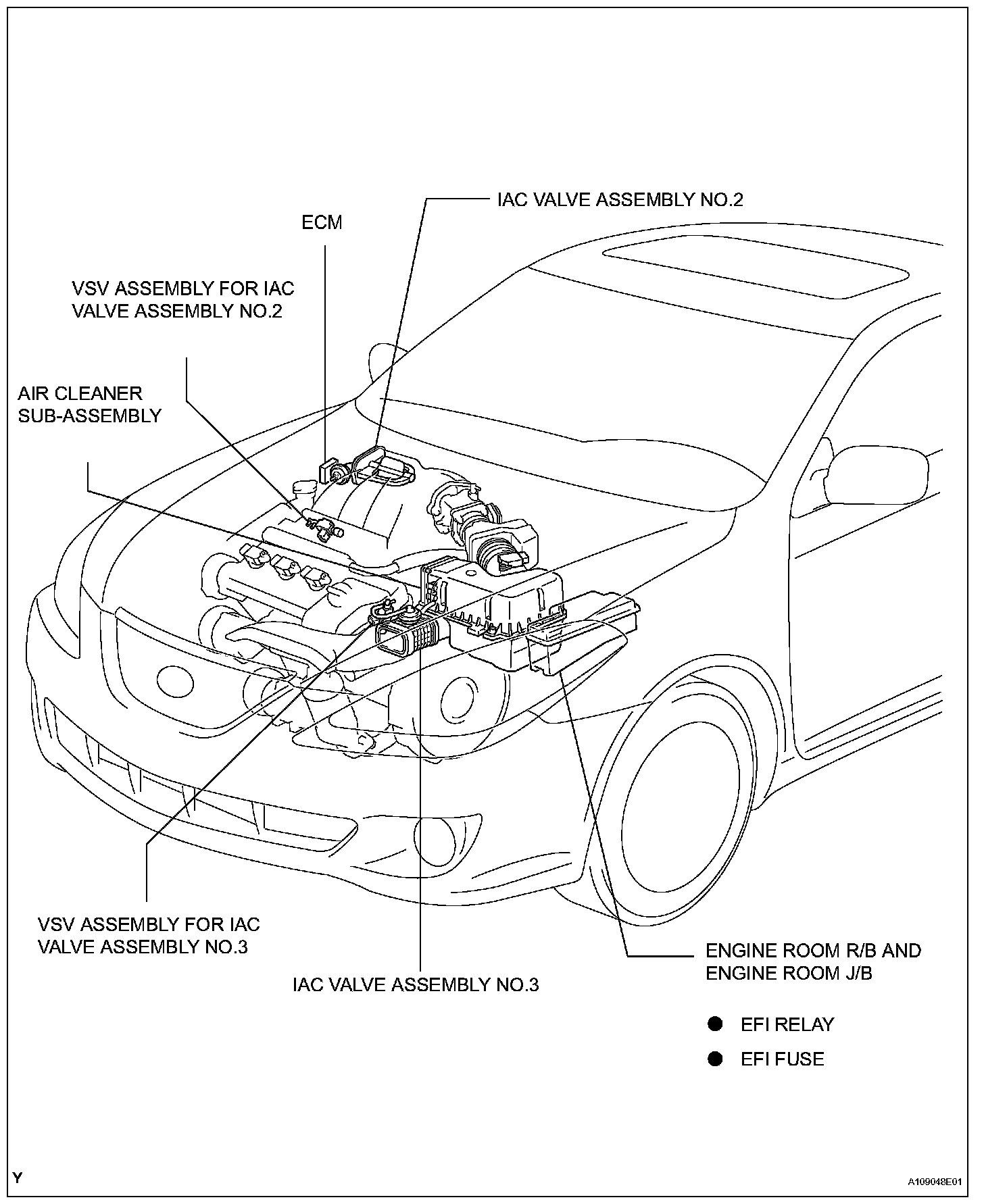 IAC VALVE ASSEMBLY NO.2

ECM

VSV ASSEMBLY FOR IAC VALVE ASSEMBLY NO.2

AIR CLEANER SUB-ASSEMBLY

VSV ASSEMBLY FOR IAC VALVE ASSEMBLY NO.3

IAC VALVE ASSEMBLY NO.3

ENGINE ROOM R/B AND ENGINE ROOM J/B

● EFI RELAY

● EFI FUSE

Y

A109048E01