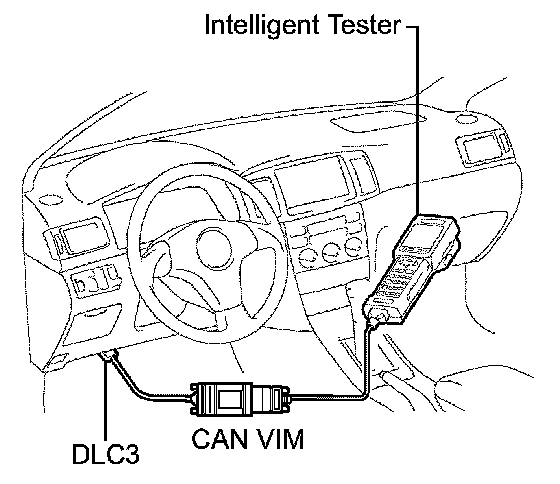 Intelligent Tester

CAN VIM

DLC3