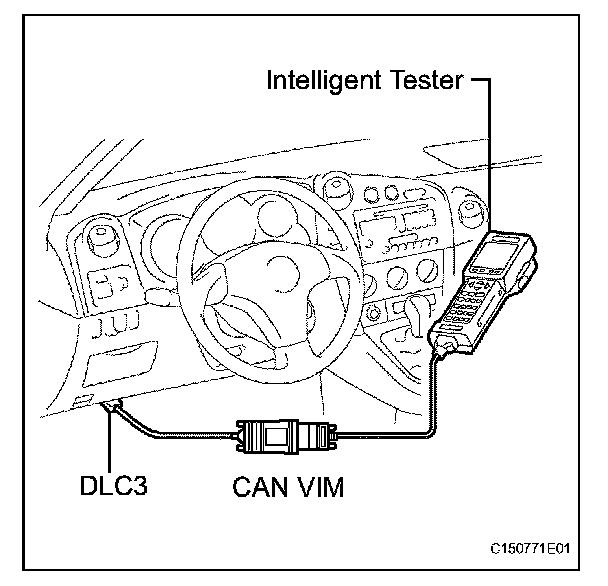 Intelligent Tester

DLC3

CAN VIM

C150771E01