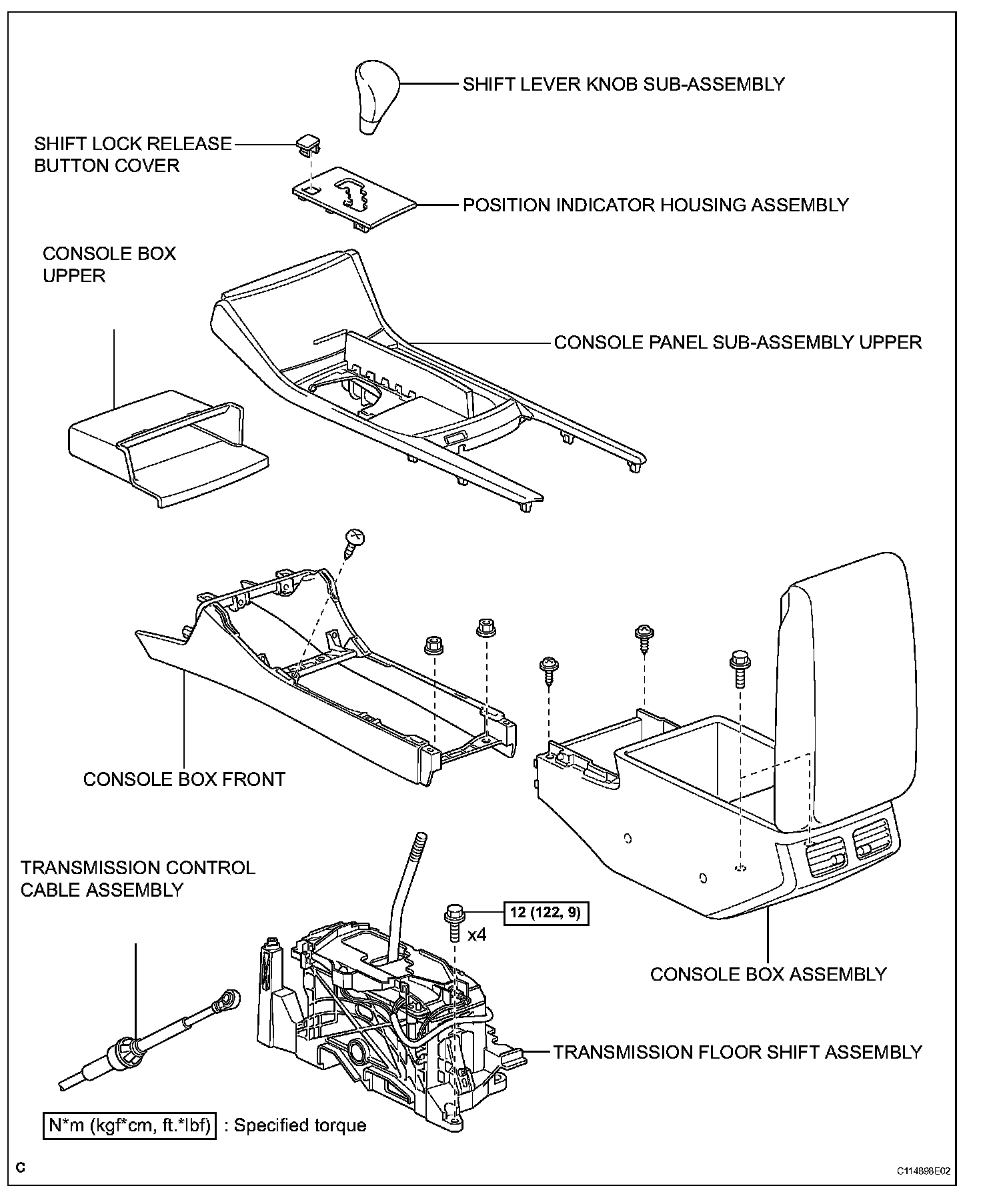 SHIFT LEVER KNOB SUB-ASSEMBLY

SHIFT LOCK RELEASE BUTTON COVER

POSITION INDICATOR HOUSING ASSEMBLY

CONSOLE BOX UPPER

CONSOLE PANEL SUB-ASSEMBLY UPPER

CONSOLE BOX FRONT

TRANSMISSION CONTROL CABLE ASSEMBLY

12 (122, 9)

x4

CONSOLE BOX ASSEMBLY

TRANSMISSION FLOOR SHIFT ASSEMBLY

N*m (kgf*cm, ft.*lbf) : Specified torque

C

C114898E02