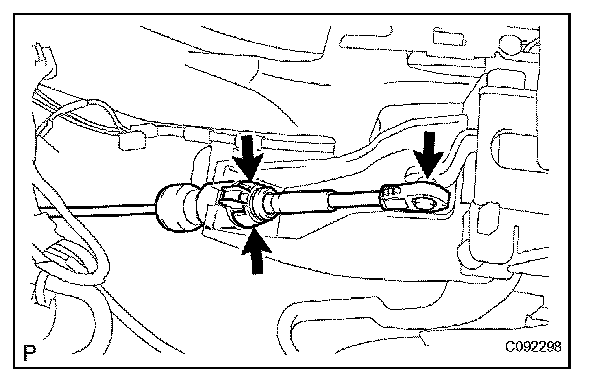 P

C092298