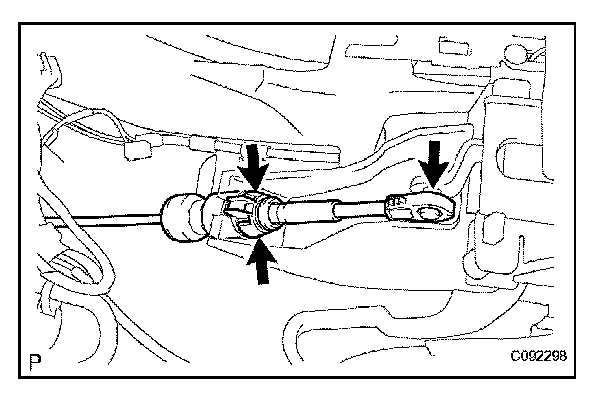 P

C092298