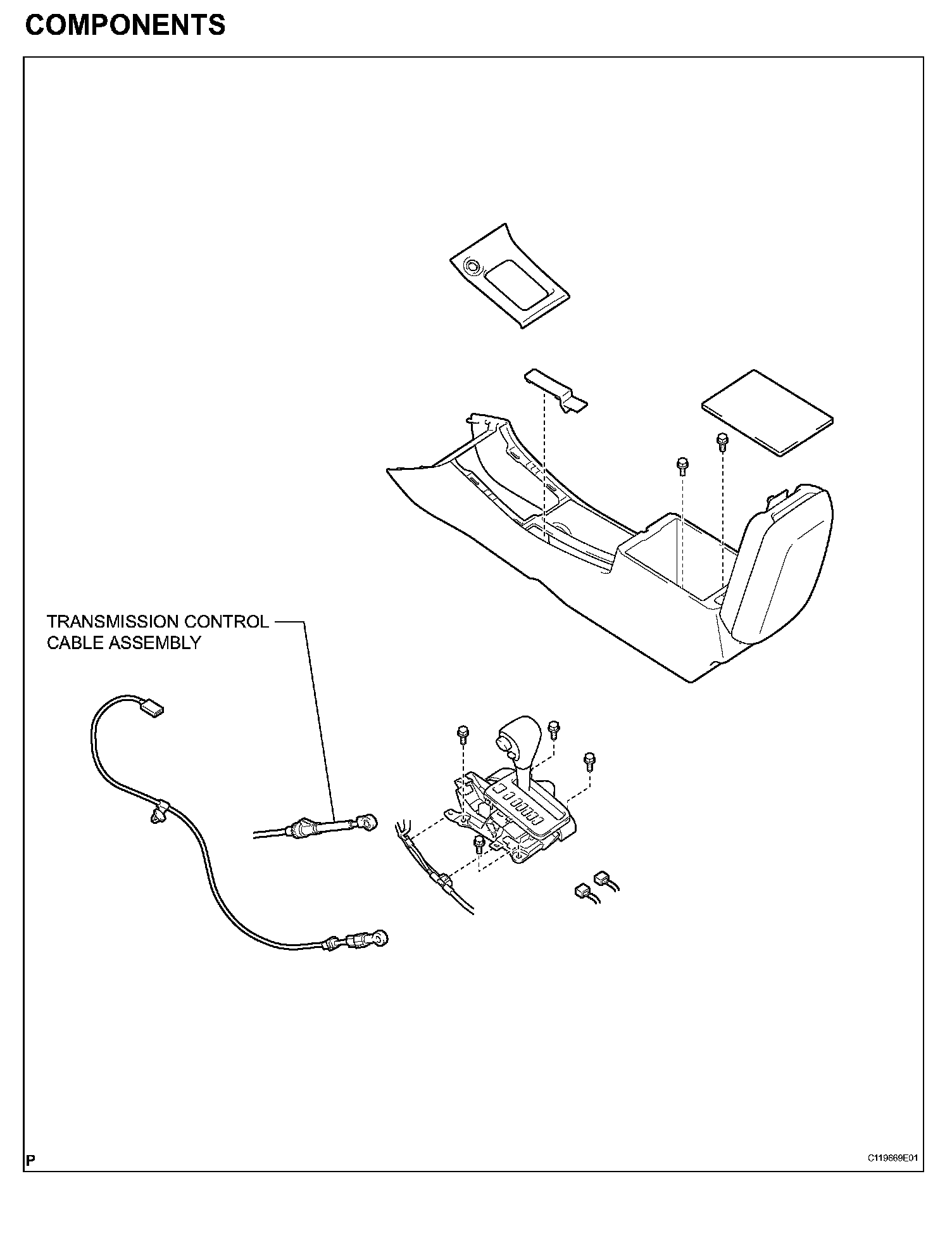 COMPONENTS

TRANSMISSION CONTROL CABLE ASSEMBLY

P

C119669E01