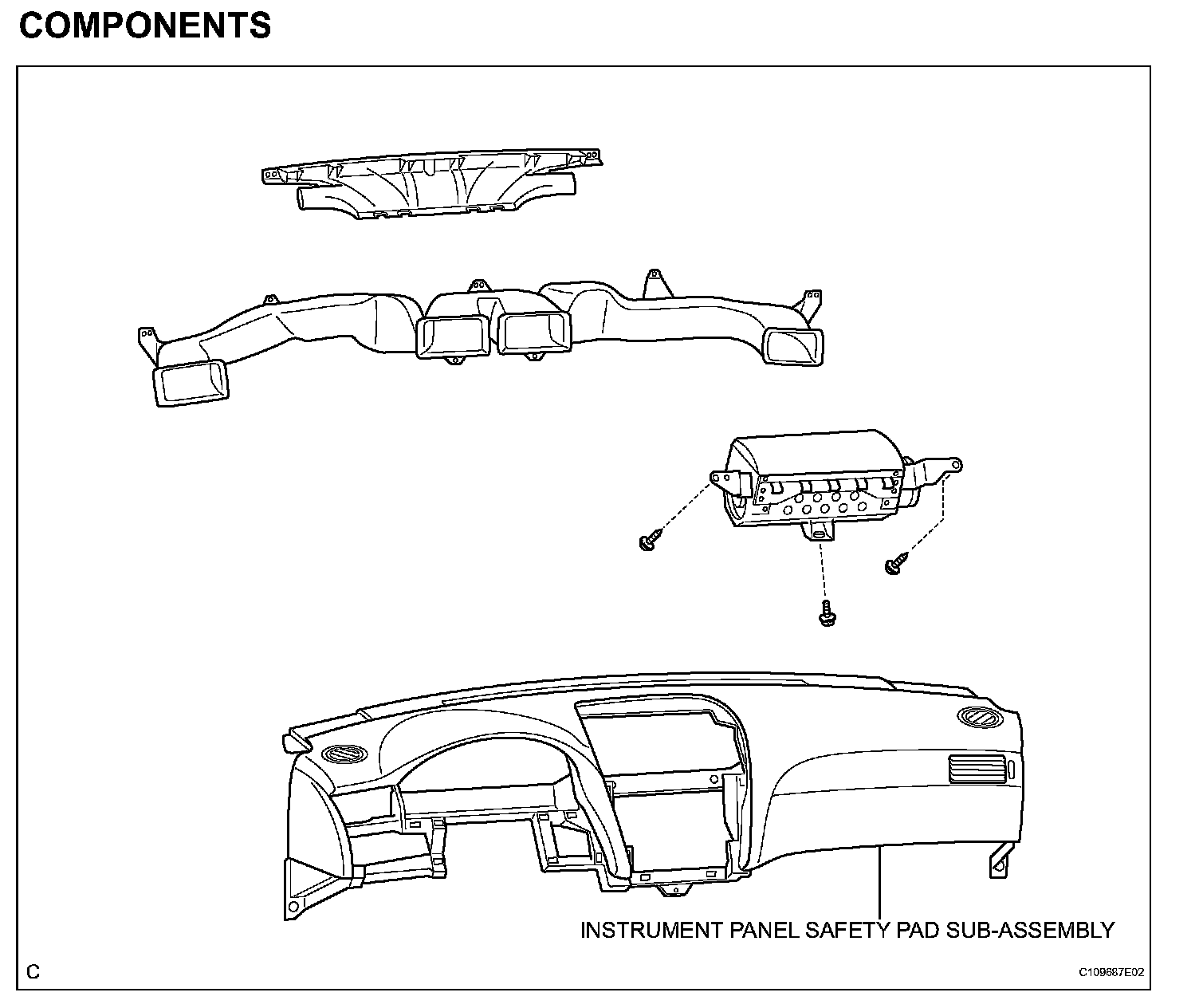 COMPONENTS

INSTRUMENT PANEL SAFETY PAD SUB-ASSEMBLY

C

C109687E02