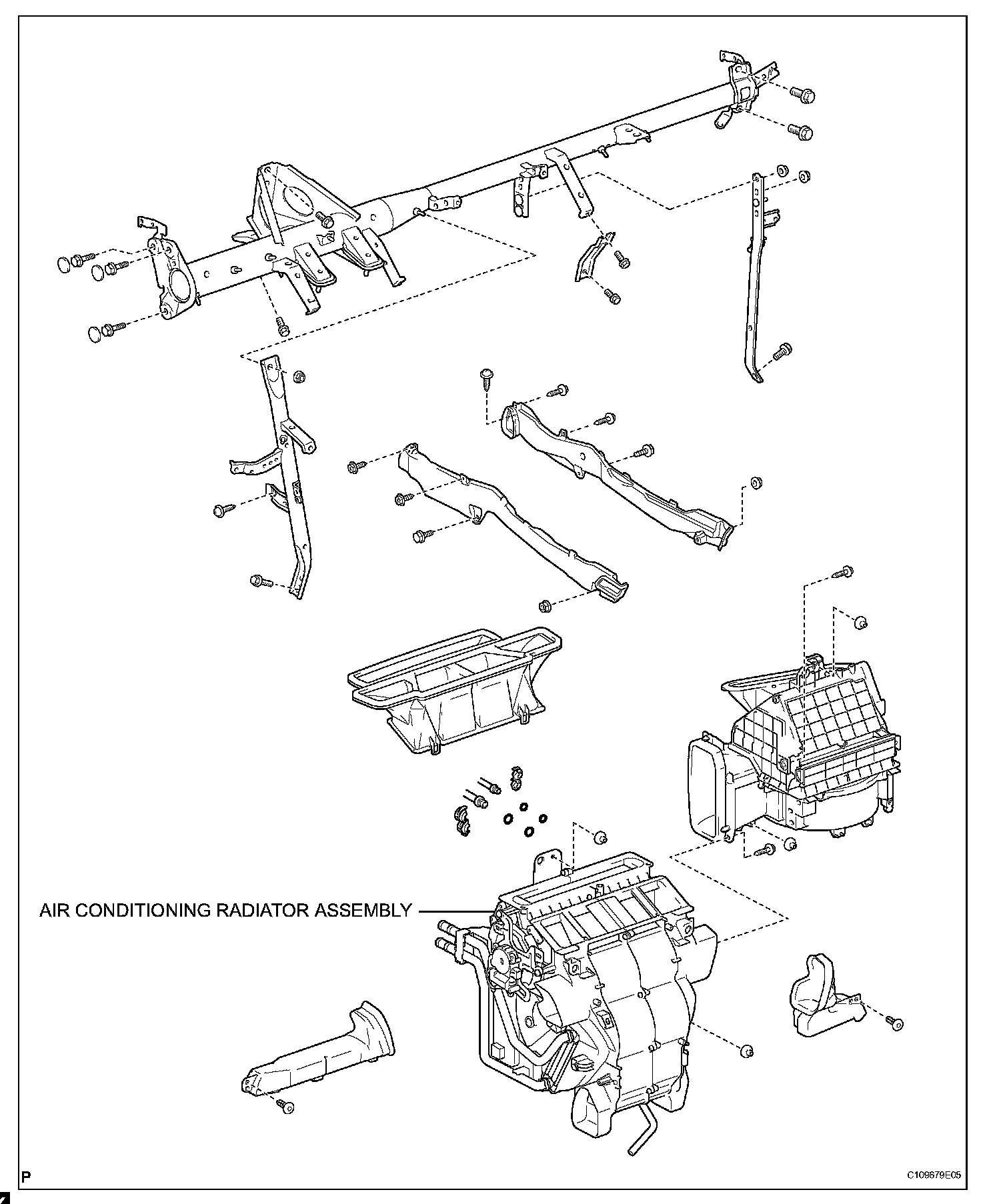 AIR CONDITIONING RADIATOR ASSEMBLY

P

C109679E05