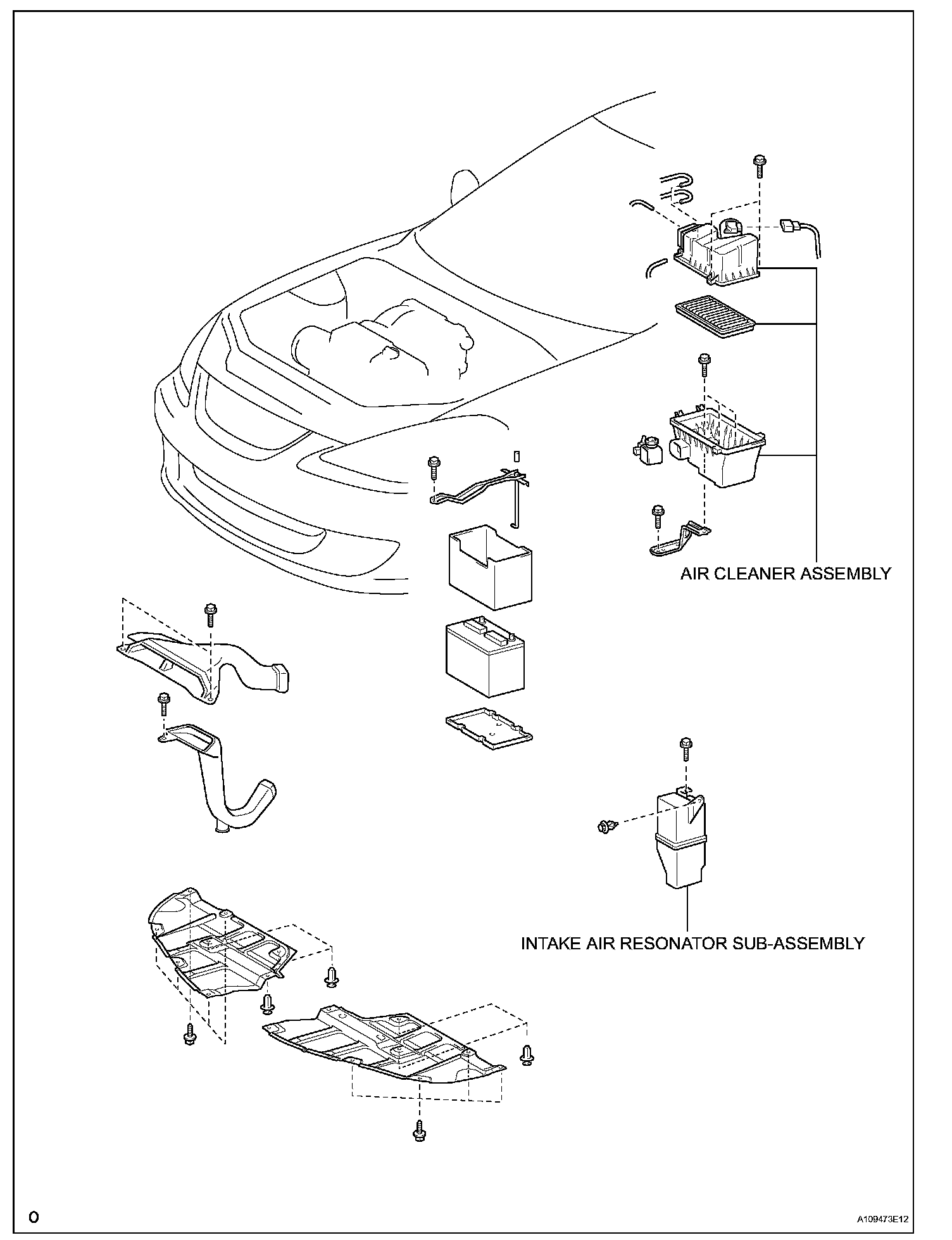 AIR CLEANER ASSEMBLY

INTAKE AIR RESONATOR SUB-ASSEMBLY

O

A109473E12