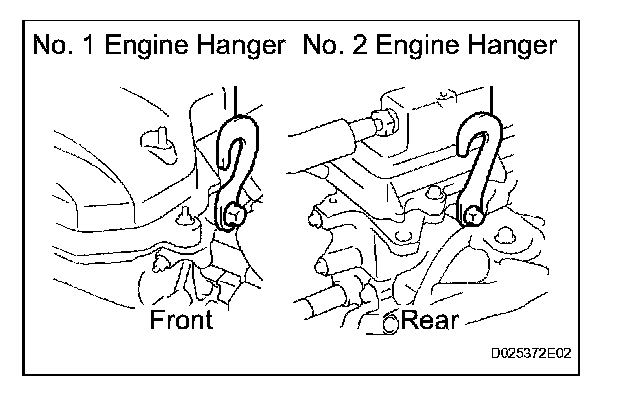 No. 1 Engine Hanger No. 2 Engine Hanger

Front

Rear

D025372E02