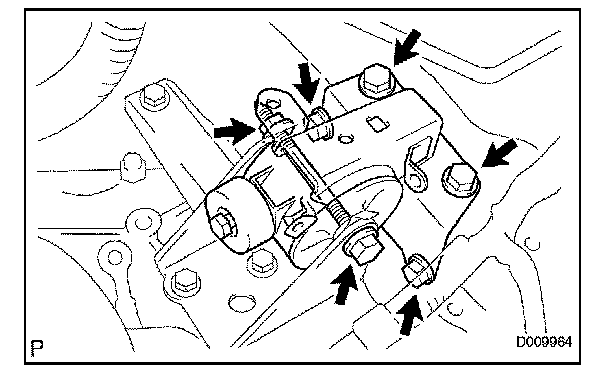 P

D009964