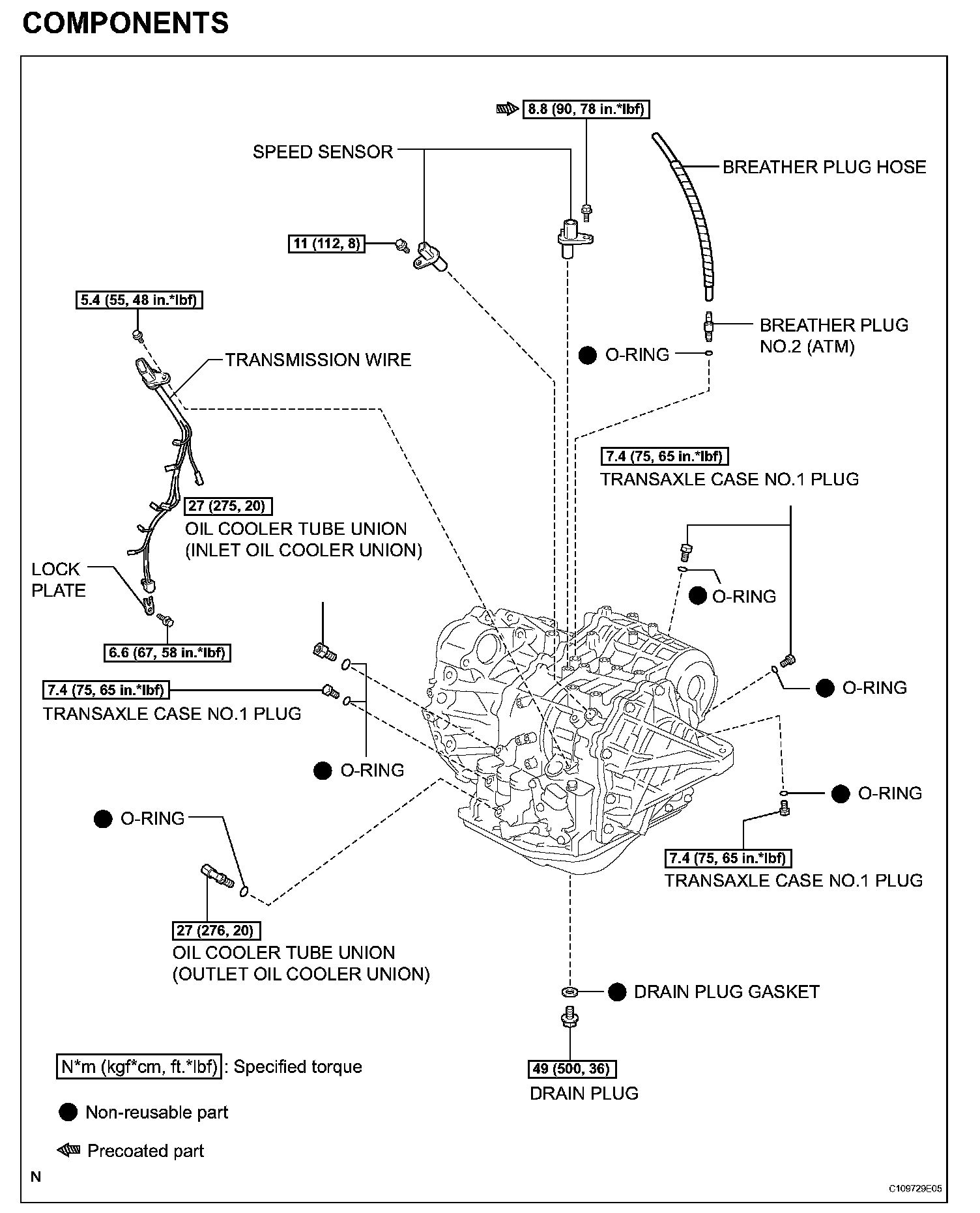 COMPONENTS

8.8 (90, 78 in.*lbf)

SPEED SENSOR

BREATHER PLUG HOSE

11 (112, 8)

5.4 (55, 48 in.*lbf)

BREATHER PLUG NO.2 (ATM)

O-RING

TRANSMISSION WIRE

7.4 (75, 65 in.*lbf)
TRANSAXLE CASE NO.1 PLUG

27 (275, 20)
OIL COOLER TUBE UNION (INLET OIL COOLER UNION)

LOCK PLATE

O-RING

6.6 (67, 58 in.*lbf)

7.4 (75, 65 in.*lbf)
TRANSAXLE CASE NO.1 PLUG

O-RING

O-RING

O-RING

O-RING

7.4 (75, 65 in.*lbf)
TRANSAXLE CASE NO.1 PLUG

27 (276, 20)
OIL COOLER TUBE UNION (OUTLET OIL COOLER UNION)

DRAIN PLUG GASKET

49 (500, 36)
DRAIN PLUG

N*m (kgf*cm, ft.*lbf) : Specified torque

Non-reusable part

Precoated part

N

C109729E05