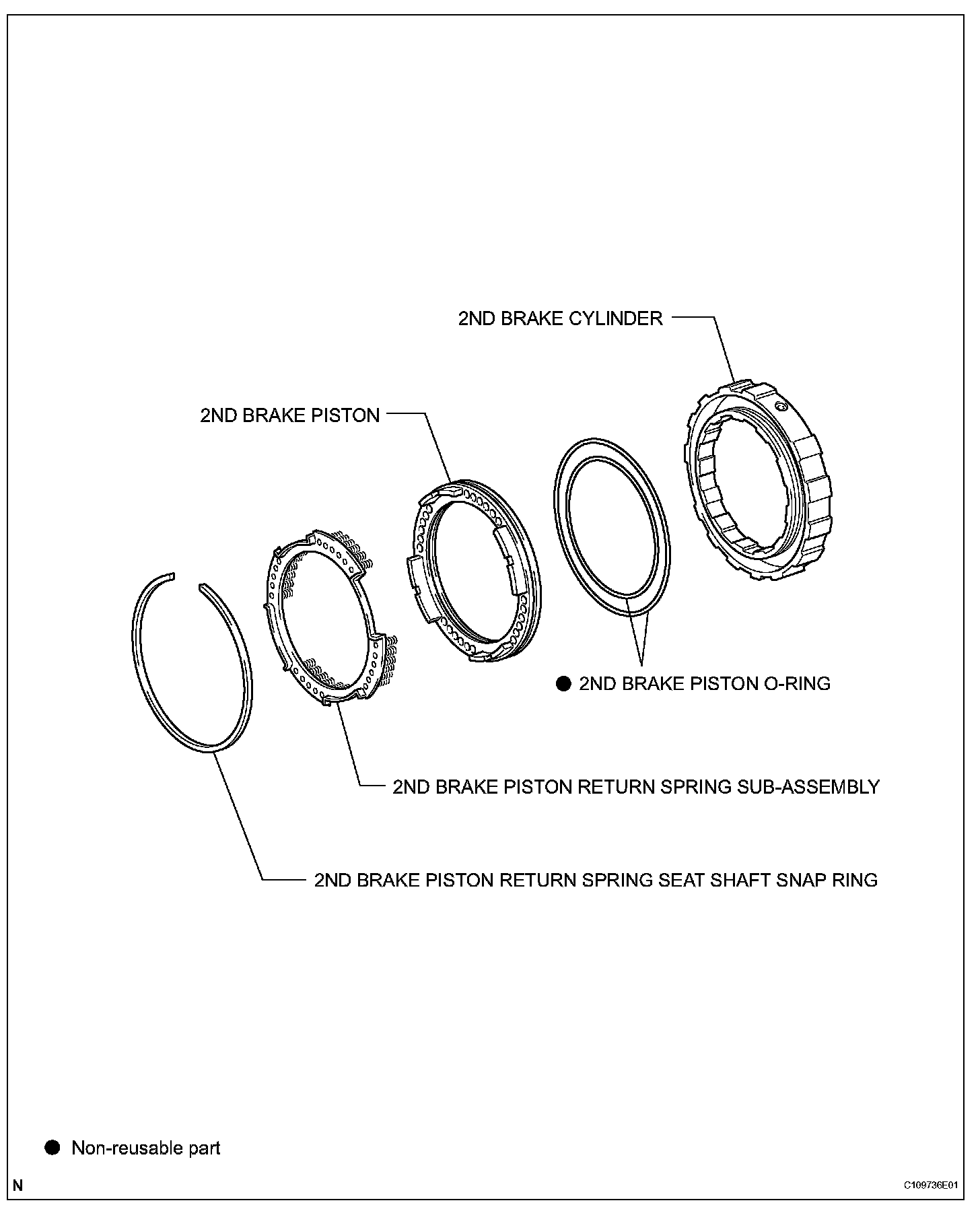 2ND BRAKE CYLINDER

2ND BRAKE PISTON

● 2ND BRAKE PISTON O-RING

2ND BRAKE PISTON RETURN SPRING SUB-ASSEMBLY

2ND BRAKE PISTON RETURN SPRING SEAT SHAFT SNAP RING

● Non-reusable part

N

C109736E01