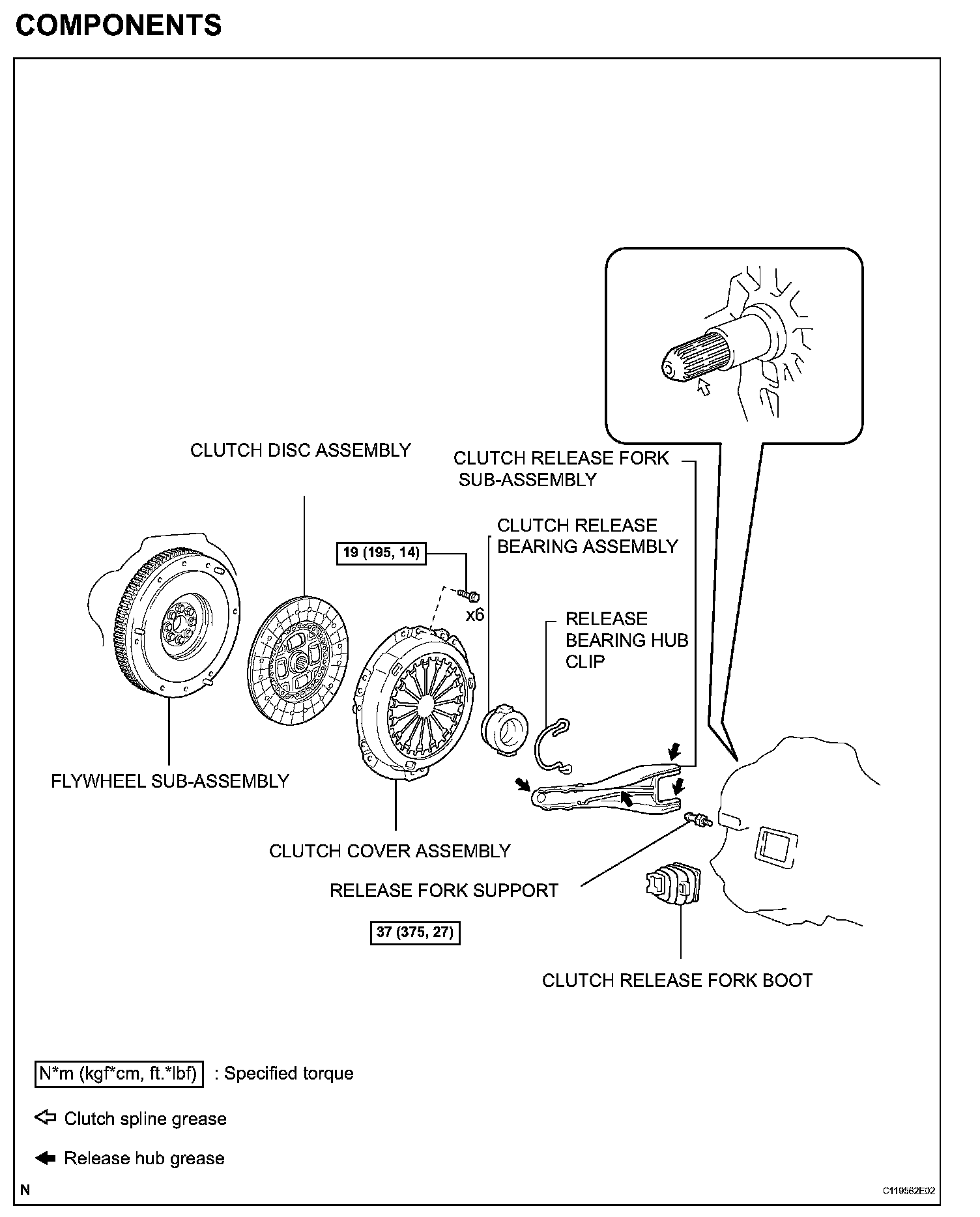 COMPONENTS

CLUTCH DISC ASSEMBLY

CLUTCH RELEASE FORK SUB-ASSEMBLY

CLUTCH RELEASE BEARING ASSEMBLY

19 (195, 14)

x6

RELEASE BEARING HUB CLIP

FLYWHEEL SUB-ASSEMBLY

CLUTCH COVER ASSEMBLY

RELEASE FORK SUPPORT

37 (375, 27)

CLUTCH RELEASE FORK BOOT

N*m (kgf*cm, ft.*lbf) : Specified torque

Clutch spline grease

Release hub grease

N

C119562E02