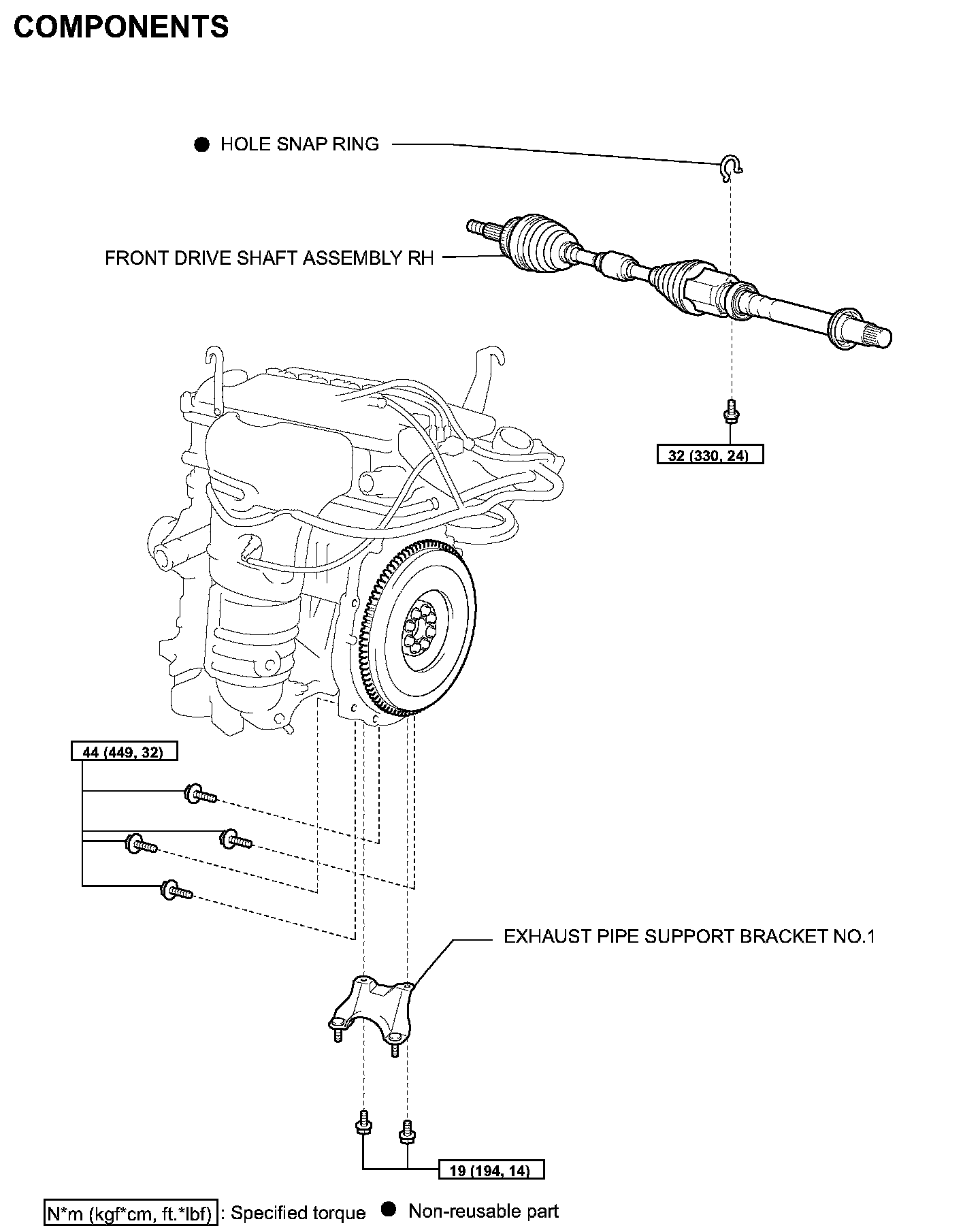 COMPONENTS

● HOLE SNAP RING

FRONT DRIVE SHAFT ASSEMBLY RH

32 (330, 24)

44 (449, 32)

EXHAUST PIPE SUPPORT BRACKET NO.1

19 (194, 14)

N*m (kgf*cm, ft.*lbf) : Specified torque ● Non-reusable part