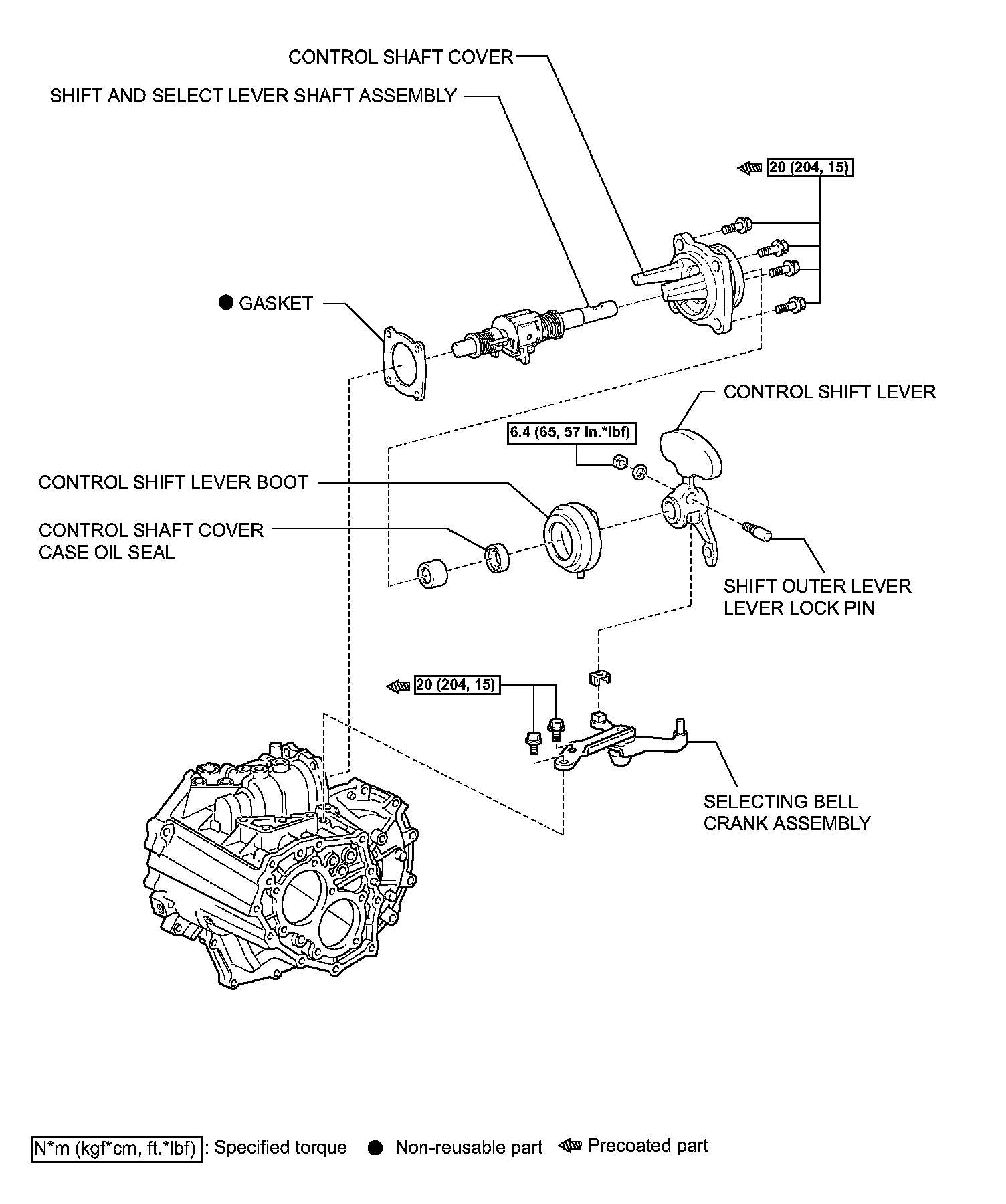 CONTROL SHAFT COVER

SHIFT AND SELECT LEVER SHAFT ASSEMBLY

20 (204, 15)

● GASKET

CONTROL SHIFT LEVER

6.4 (65, 57 in.*lbf)

CONTROL SHIFT LEVER BOOT

CONTROL SHAFT COVER CASE OIL SEAL

SHIFT OUTER LEVER LEVER LOCK PIN

20 (204, 15)

SELECTING BELL CRANK ASSEMBLY

N*m (kgf*cm, ft.*lbf) : Specified torque ● Non-reusable part Precoated part