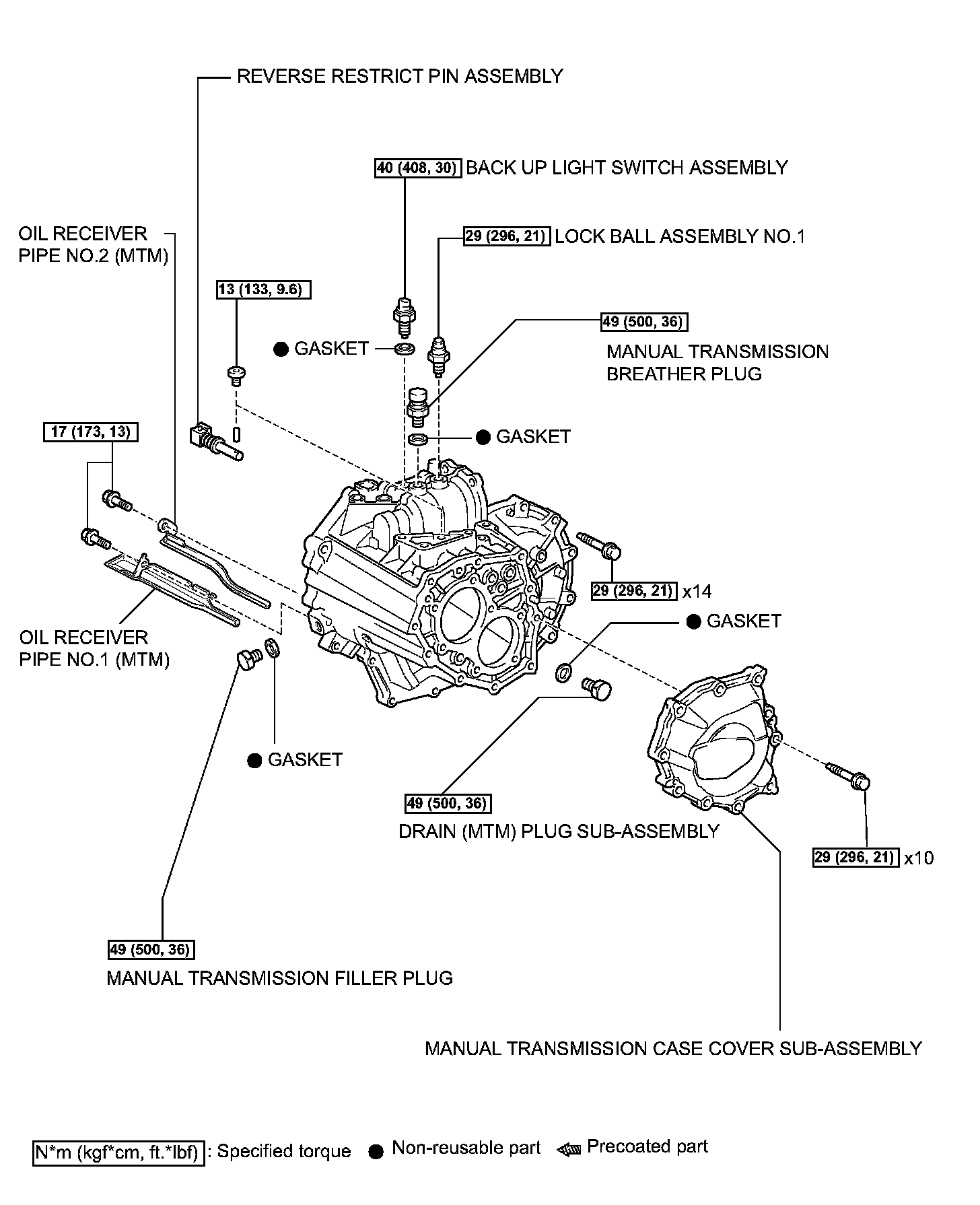 REVERSE RESTRICT PIN ASSEMBLY

40 (408, 30) BACK UP LIGHT SWITCH ASSEMBLY

OIL RECEIVER PIPE NO.2 (MTM)

29 (296, 21) LOCK BALL ASSEMBLY NO.1

13 (133, 9.6)

49 (500, 36)

● GASKET

MANUAL TRANSMISSION BREATHER PLUG

17 (173, 13)

● GASKET

29 (296, 21) x14

● GASKET

OIL RECEIVER PIPE NO.1 (MTM)

● GASKET

49 (500, 36)

DRAIN (MTM) PLUG SUB-ASSEMBLY

29 (296, 21) x10

49 (500, 36)

MANUAL TRANSMISSION FILLER PLUG

MANUAL TRANSMISSION CASE COVER SUB-ASSEMBLY

N*m (kgf*cm, ft.*lbf) : Specified torque ● Non-reusable part Precoated part