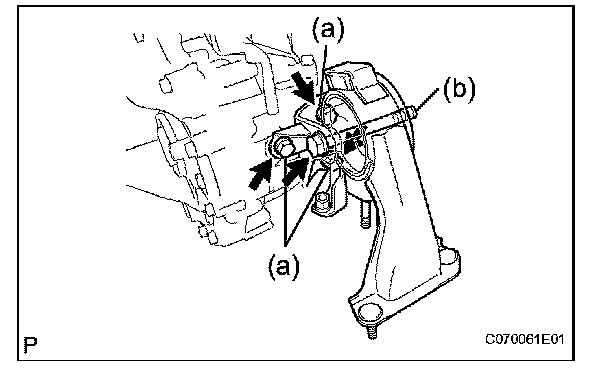 (a)
(b)
(a)
P
C070061E01