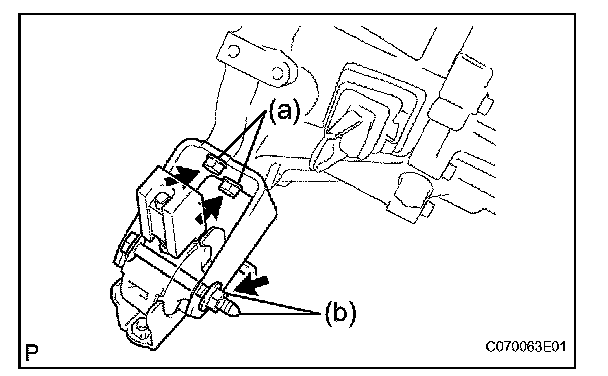 (a)

(b)

P

C070063E01