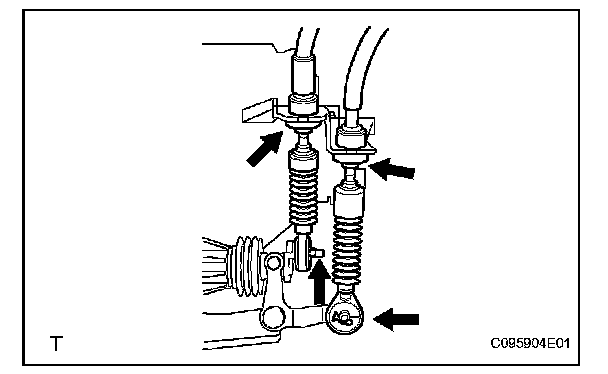 T

C095904E01