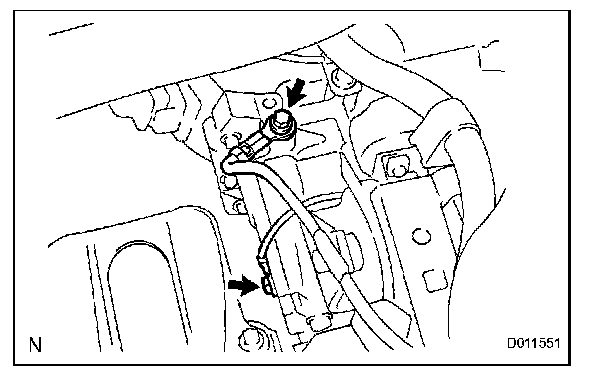 N

D011551