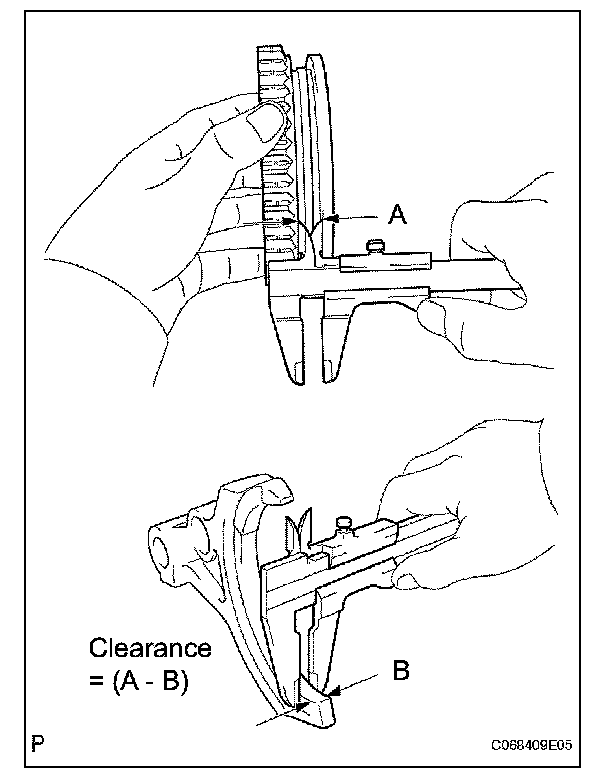 A

Clearance
= (A - B)

B

P

C068409E05