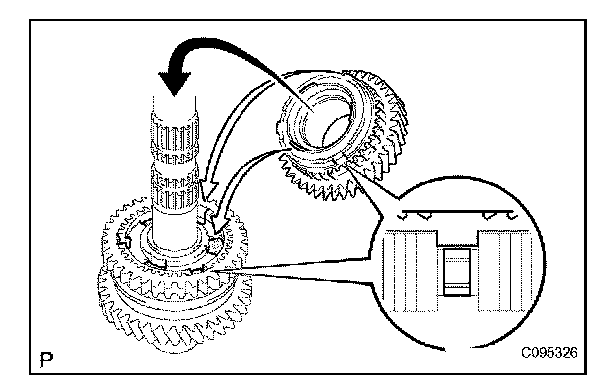 P

C095326