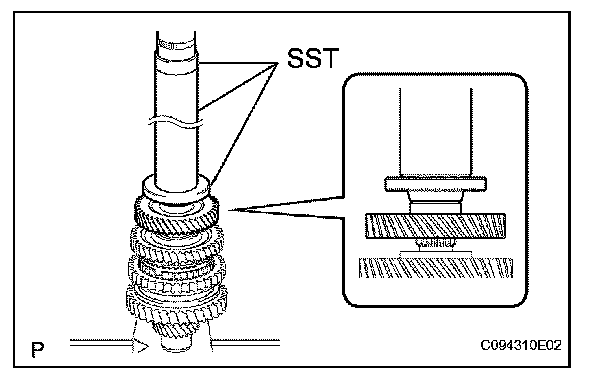 SST

P

C094310E02