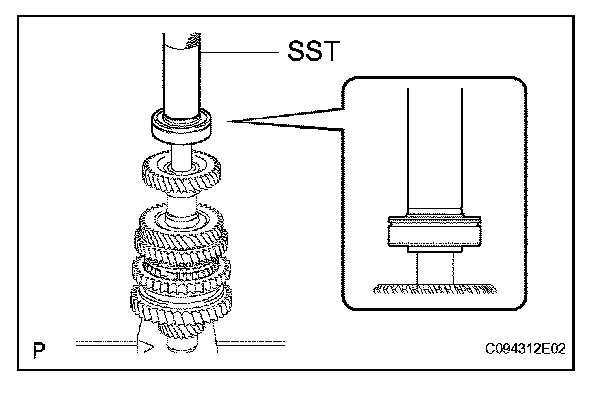 SST

P

C094312E02