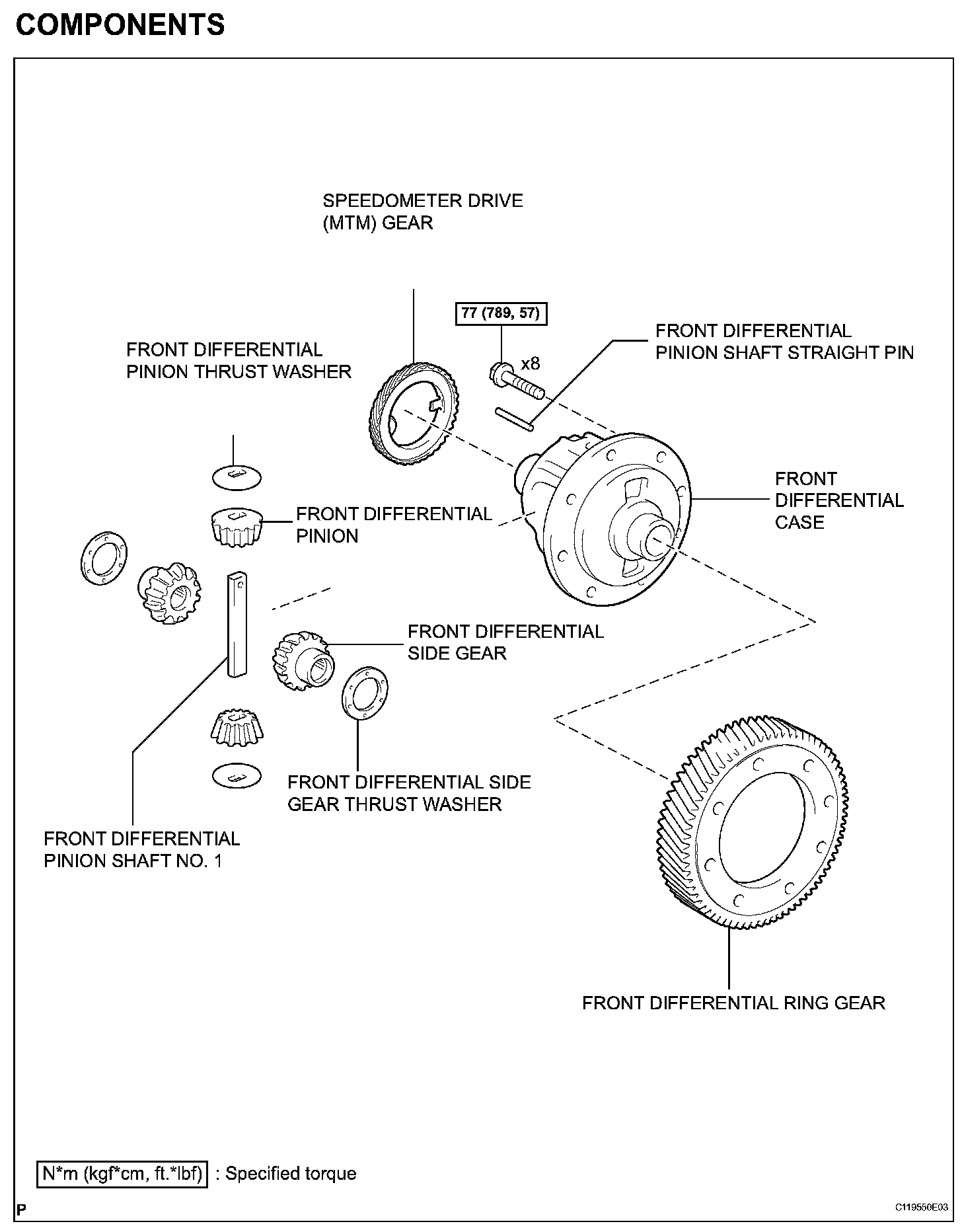 COMPONENTS

SPEEDOMETER DRIVE (MTM) GEAR

77 (789, 57)

x8

FRONT DIFFERENTIAL PINION SHAFT STRAIGHT PIN

FRONT DIFFERENTIAL PINION THRUST WASHER

FRONT DIFFERENTIAL PINION

FRONT DIFFERENTIAL CASE

FRONT DIFFERENTIAL SIDE GEAR

FRONT DIFFERENTIAL SIDE GEAR THRUST WASHER

FRONT DIFFERENTIAL PINION SHAFT NO. 1

FRONT DIFFERENTIAL RING GEAR

N*m (kgf*cm, ft.*lbf) : Specified torque

P

C119550E03