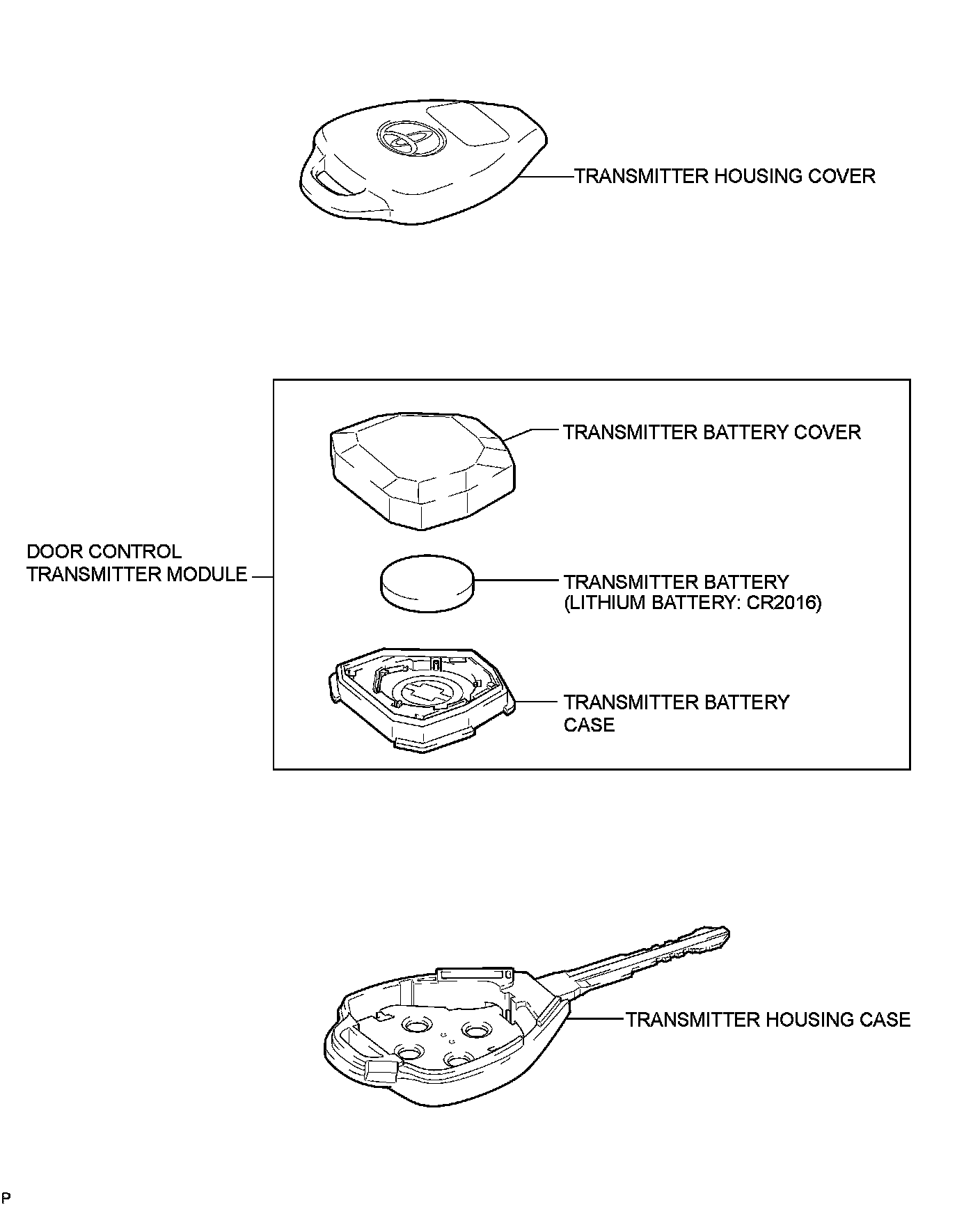 TRANSMITTER HOUSING COVER

DOOR CONTROL TRANSMITTER MODULE

TRANSMITTER BATTERY COVER

TRANSMITTER BATTERY (LITHIUM BATTERY: CR2016)

TRANSMITTER BATTERY CASE

TRANSMITTER HOUSING CASE

P